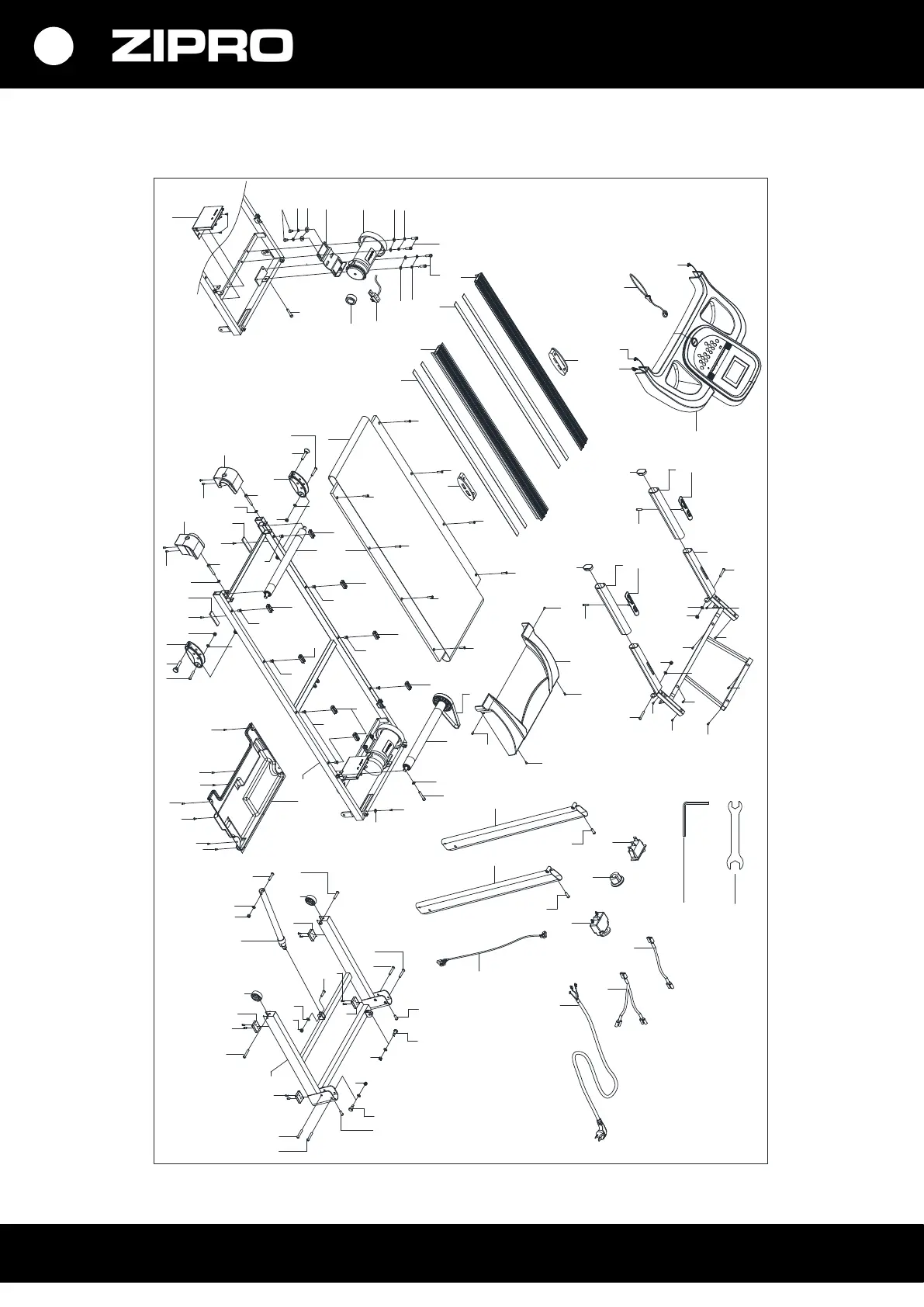 ZIPRO