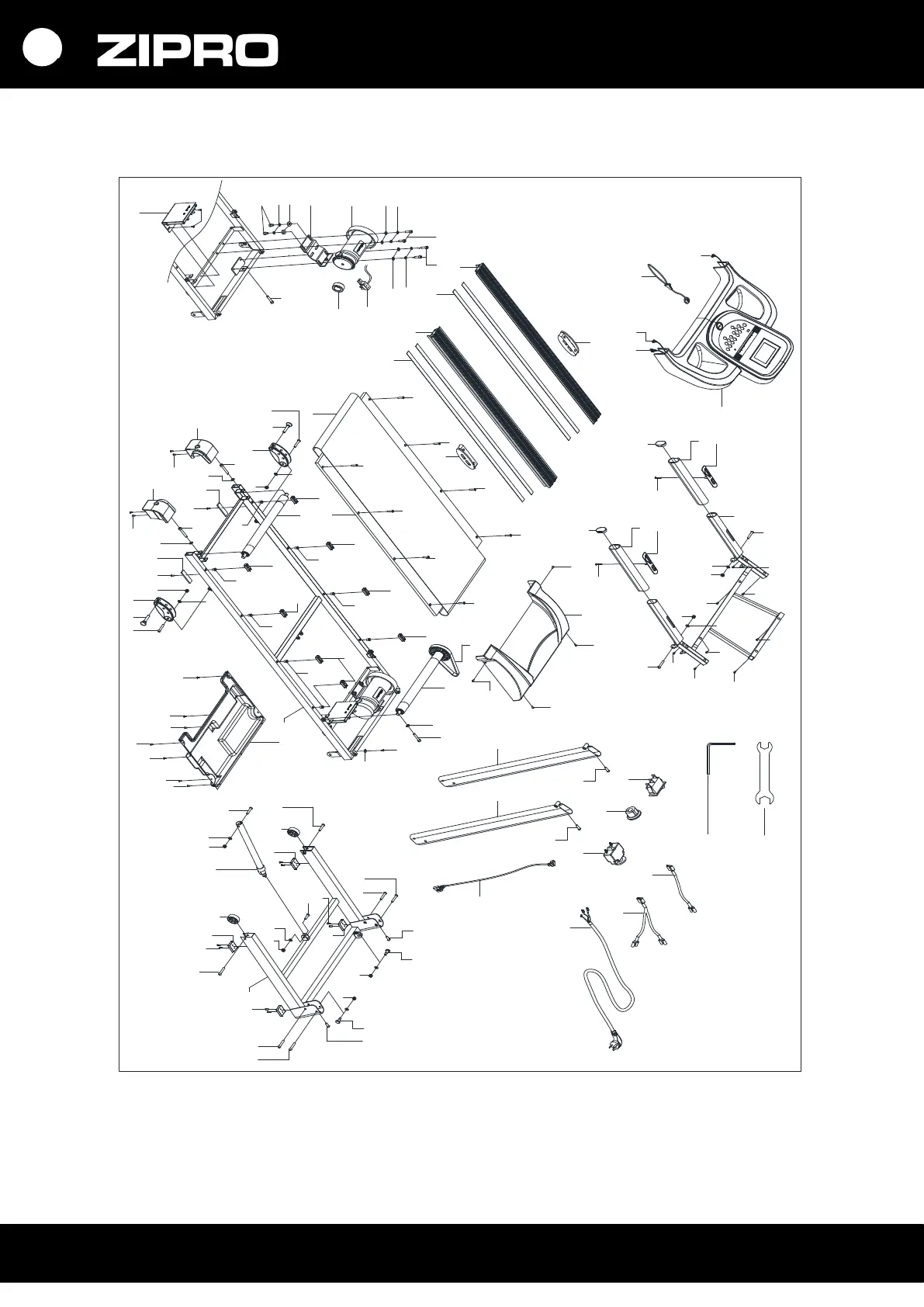 ZIPRO