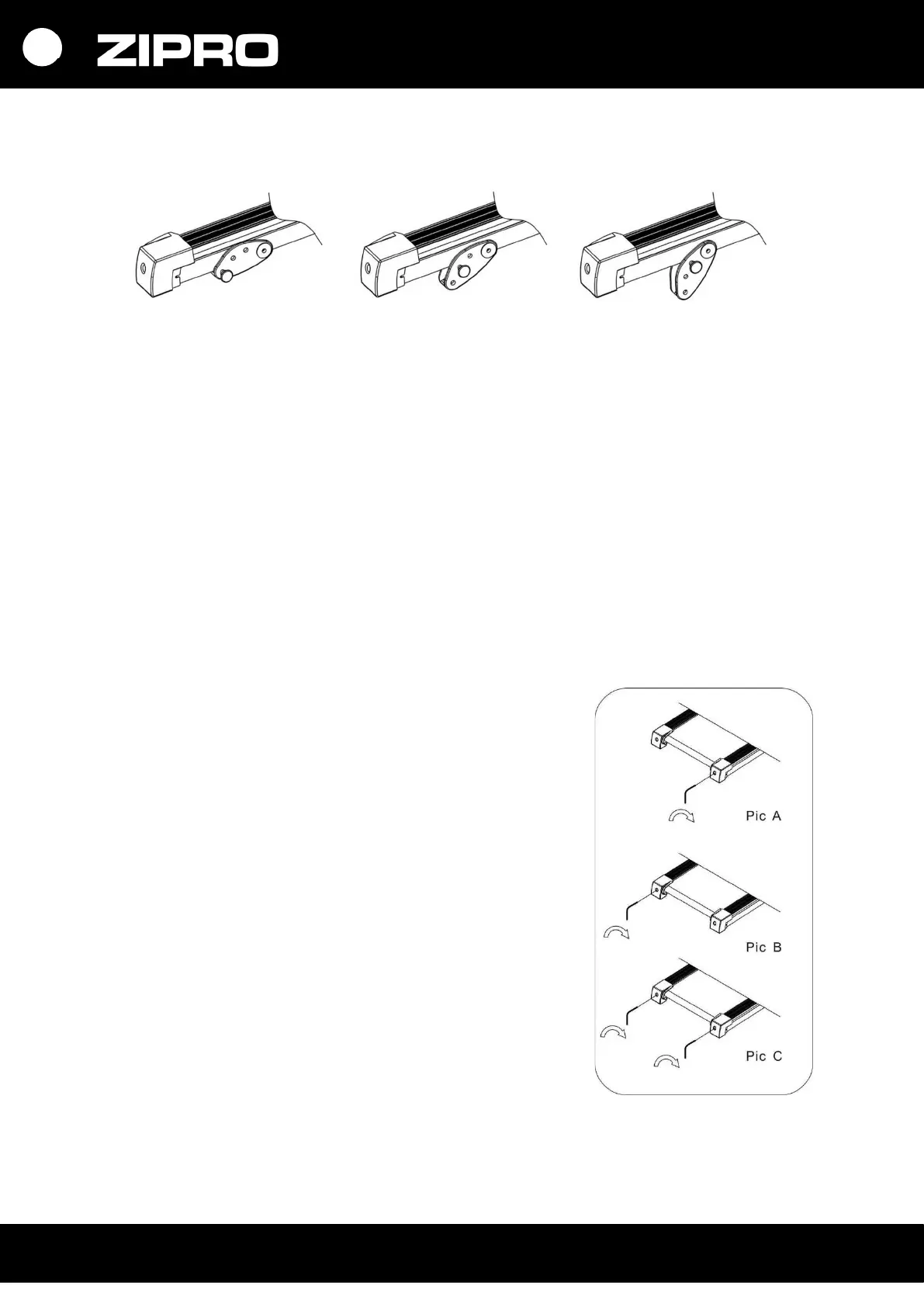 ZIPRO

Pic A

Pic B

Pic C