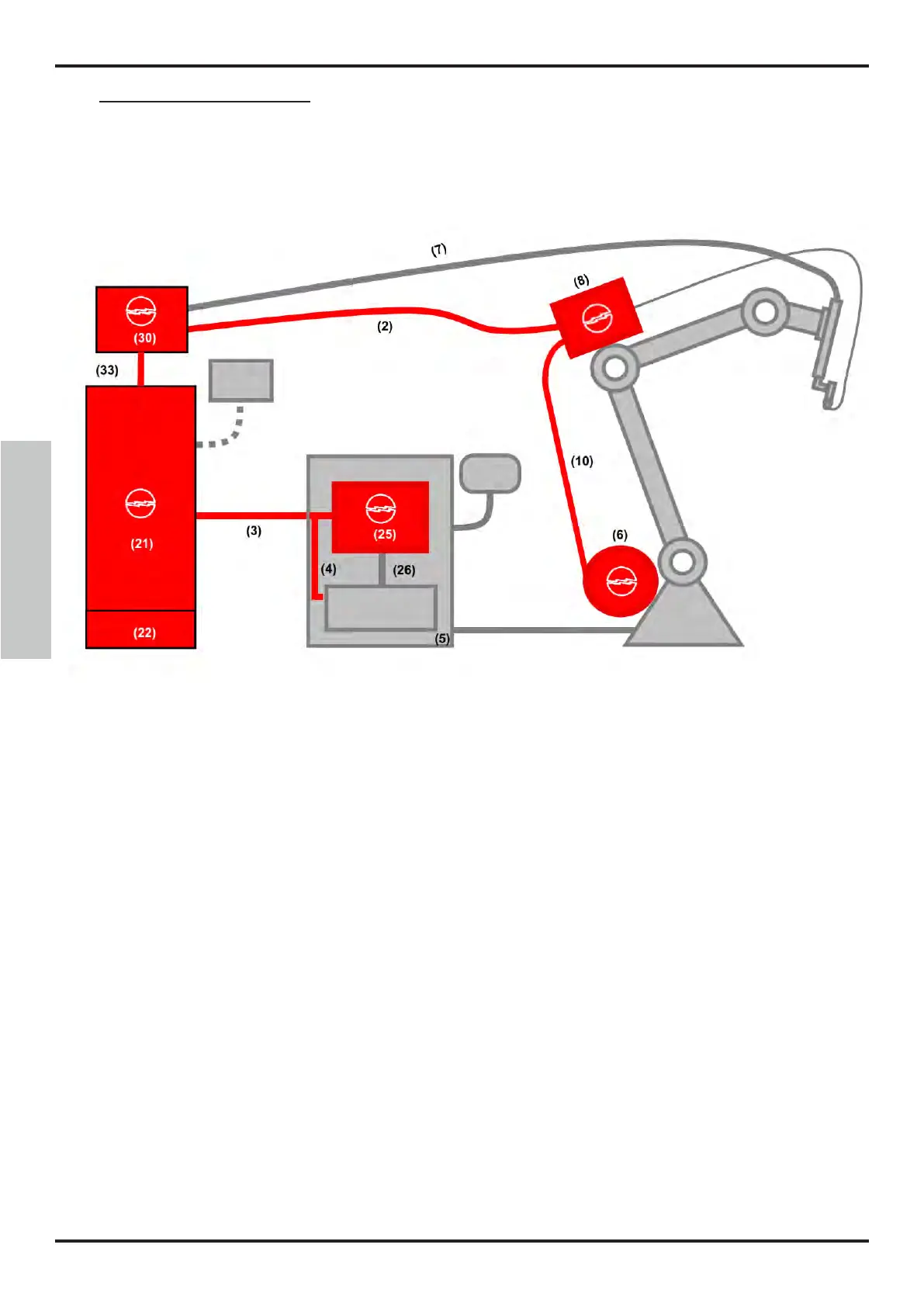 (7)

(8)

(30)

(2)

(33)

(10)

(21)

(3)

(25)

(6)

(4)

(26)

(22)

(5)