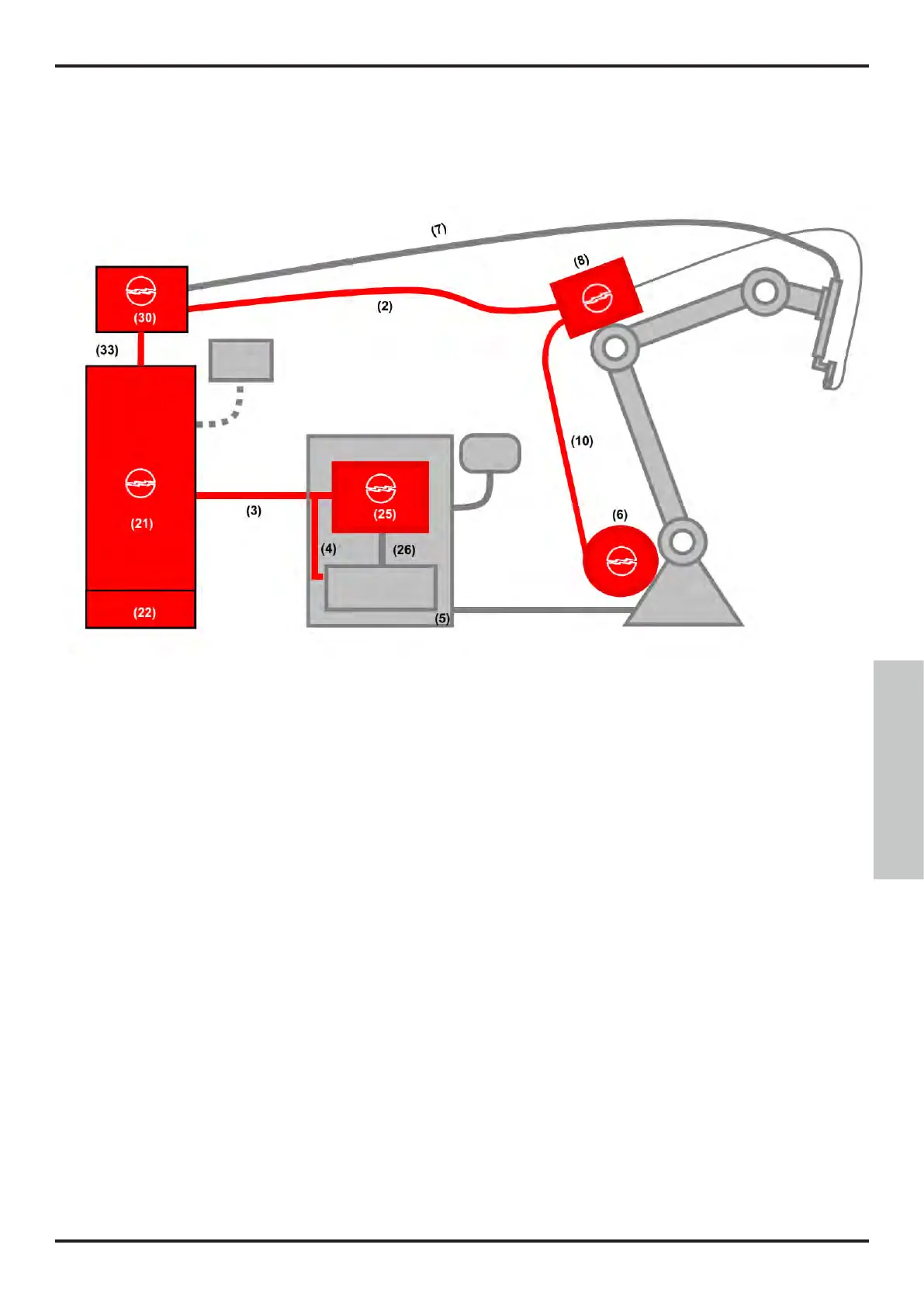 (7)
(8)
(30)
(2)
(33)
(10)
(21)
(3)
(25)
(6)
(4)
(26)
(22)
(5)