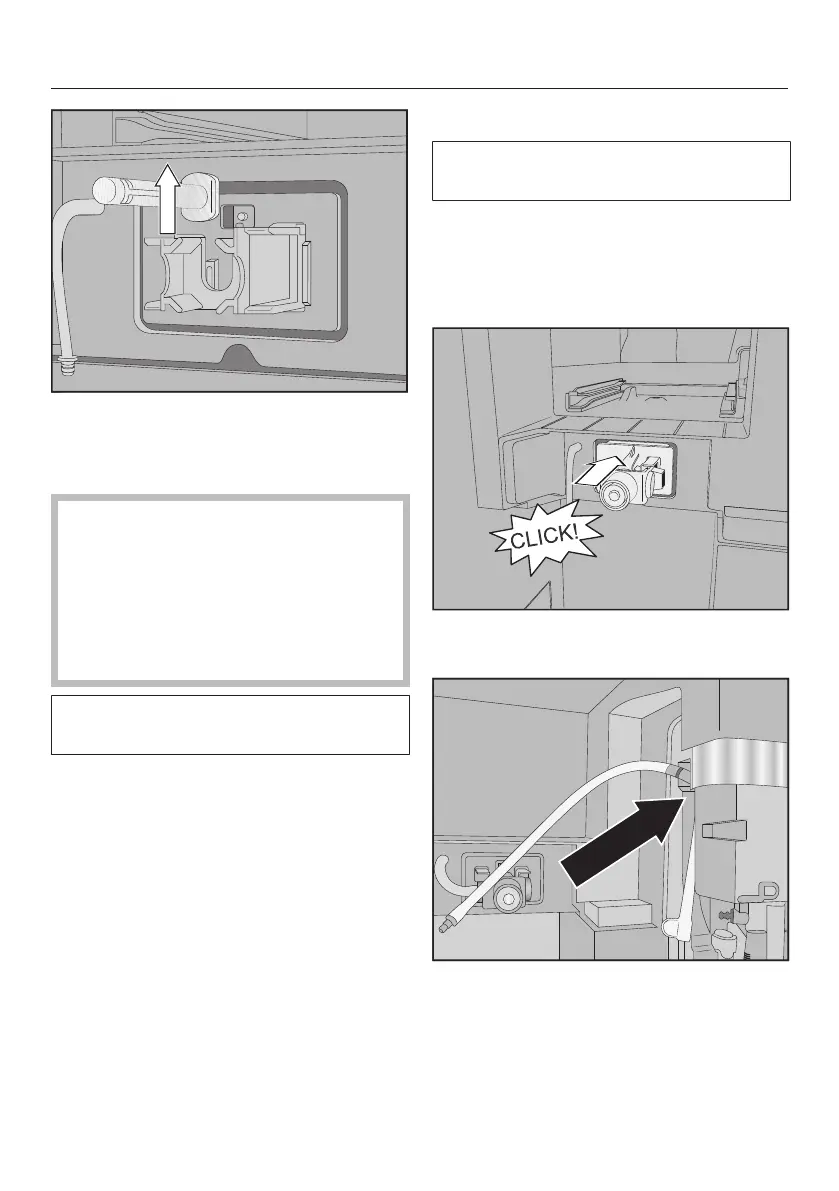 CLICK!