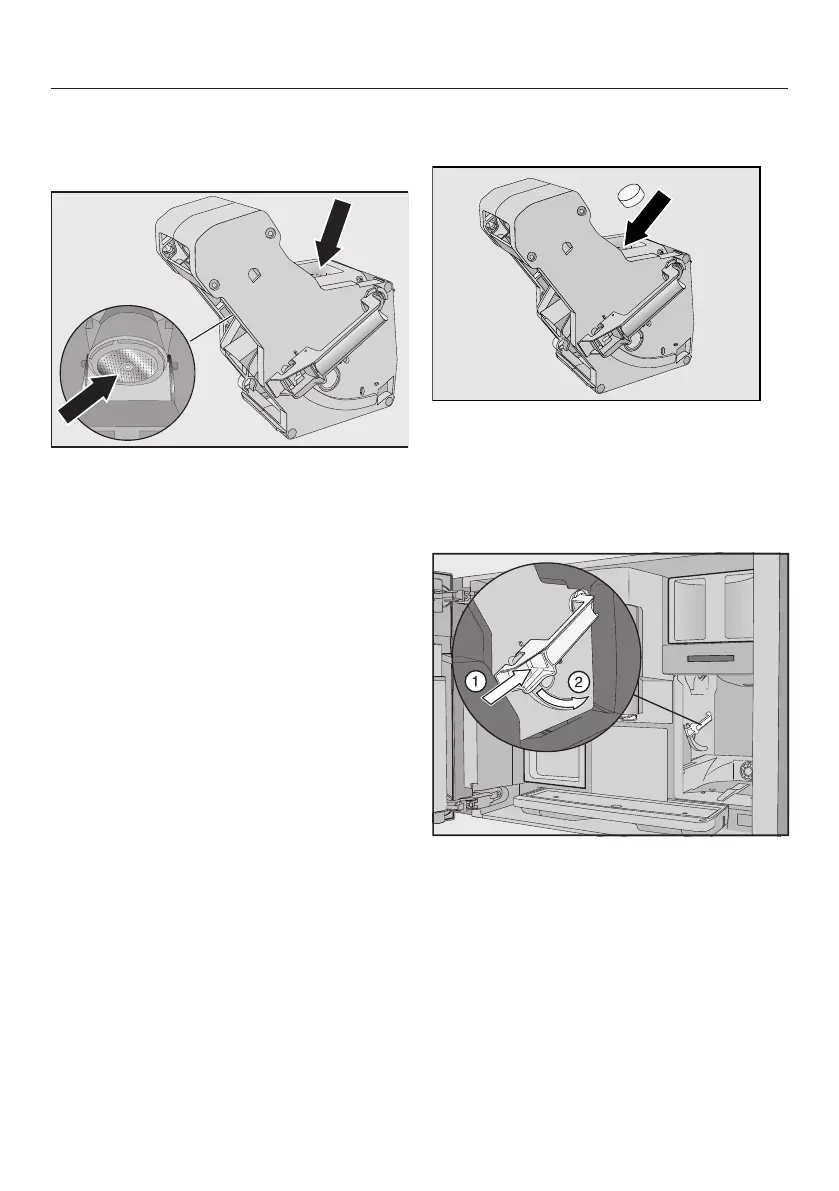 1

2