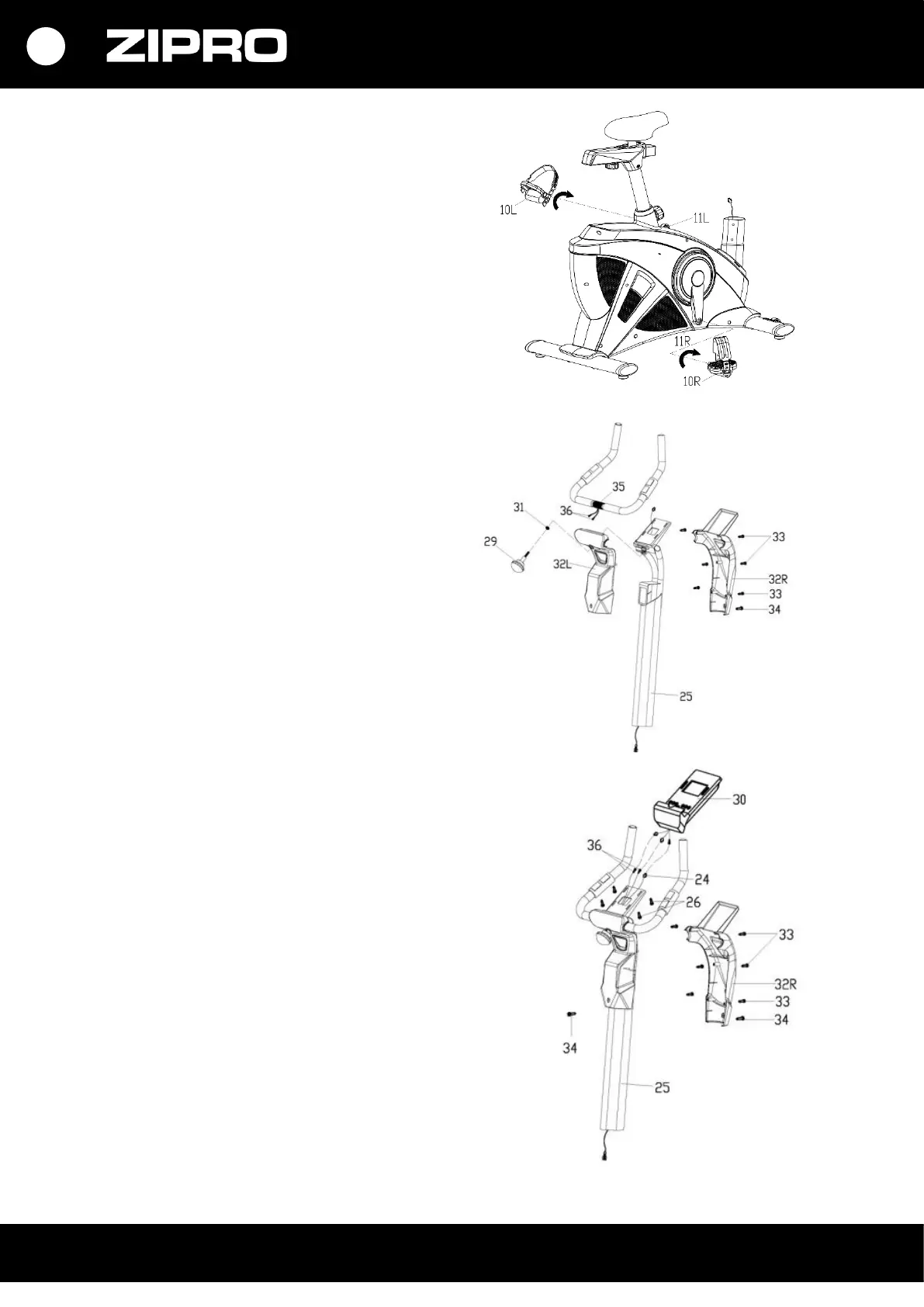 ZIPRO

10L
11L
11R
10R

35
36
31
29
32L
33
32R
33
34
25

30
36
24
26
33
32R
33
34
34
25