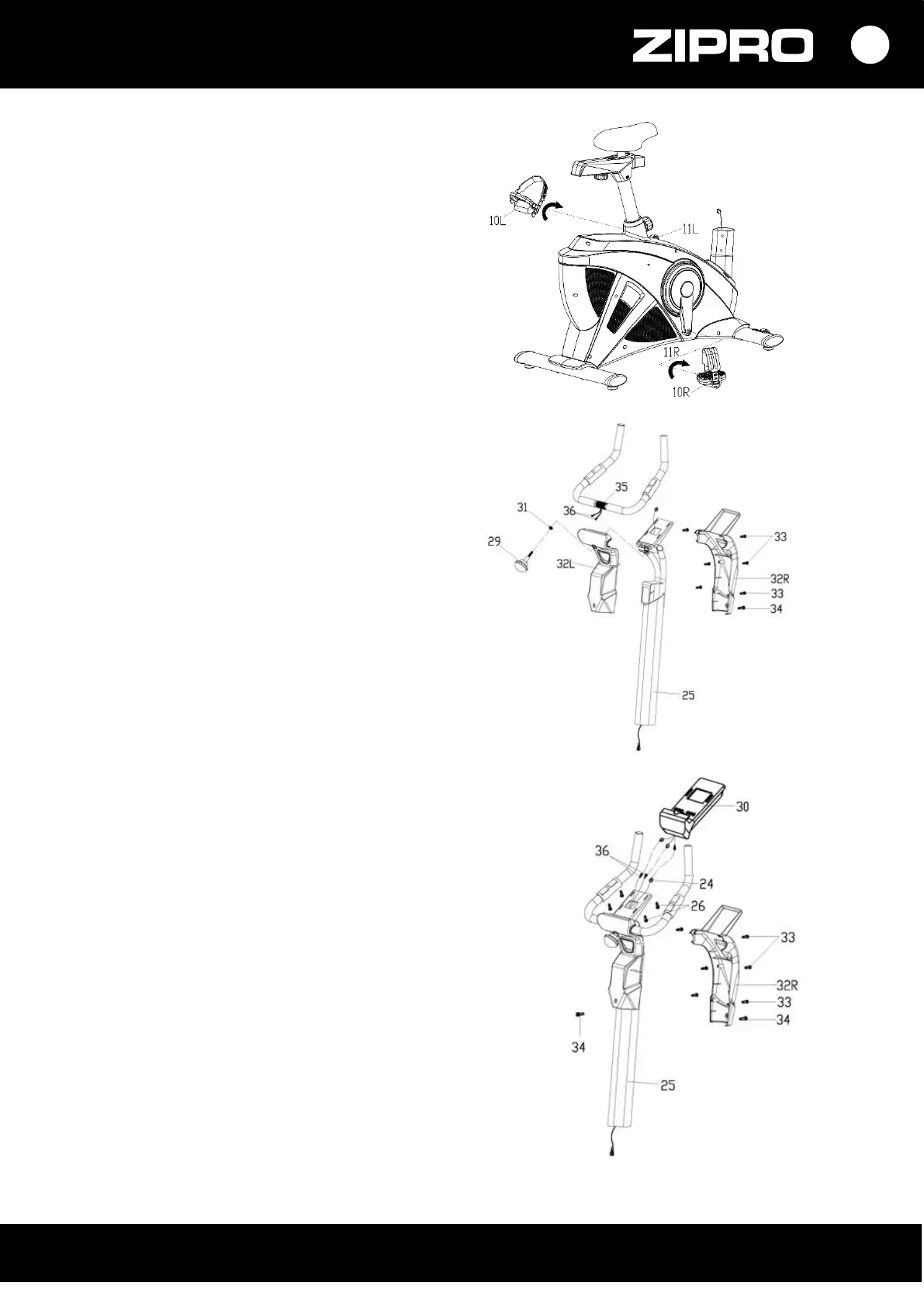 ZIPRO

10L
11L
11R
10R

35
36
31
29
32L
33
32R
33
34
25

30
36
24
26
33
32R
33
34
34
25