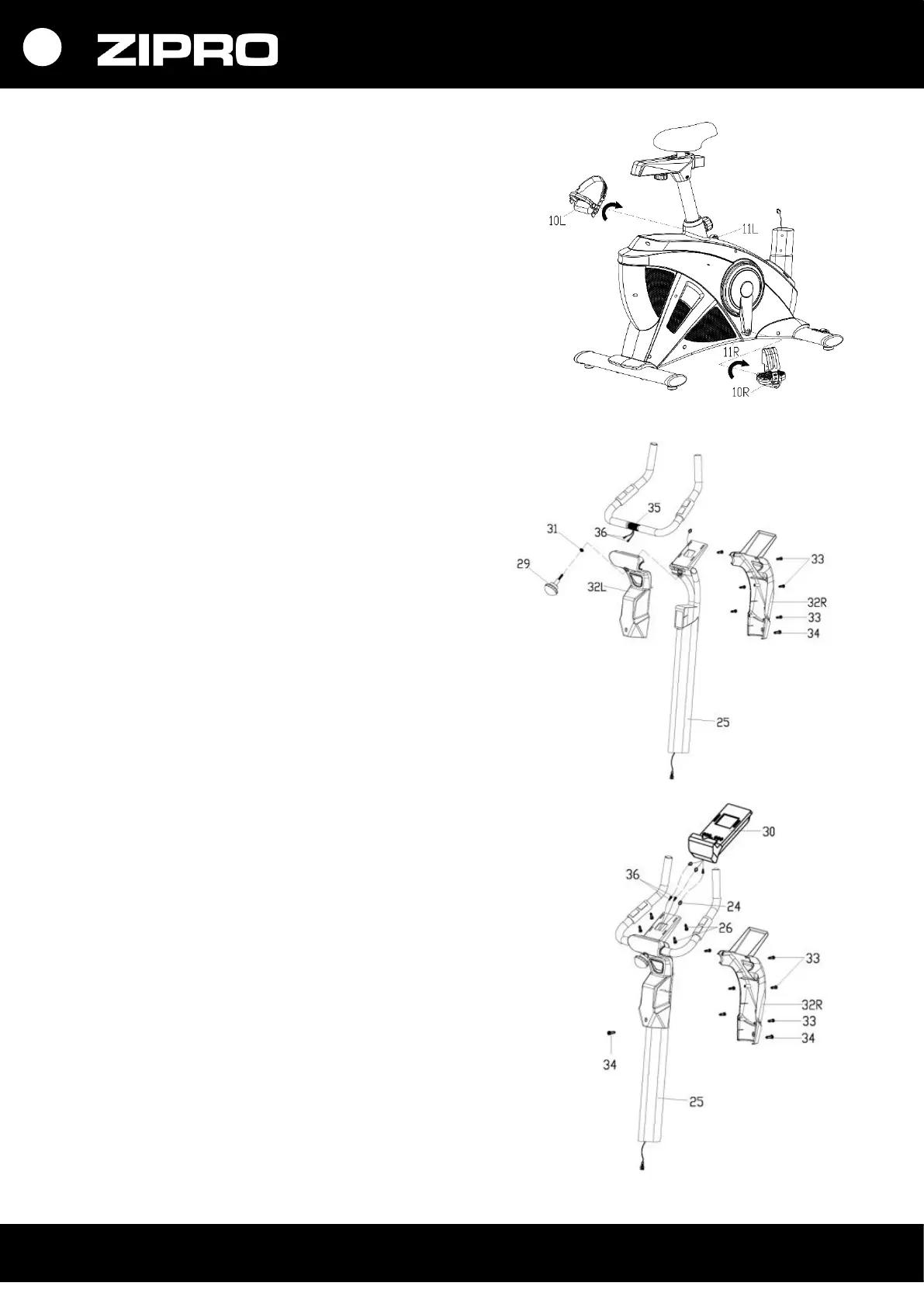 ZIPRO

10L
11L
11R
10R

35
36
31
29
32L
33
32R
33
34
25

30
36
24
26
33
32R
33
34
34
25