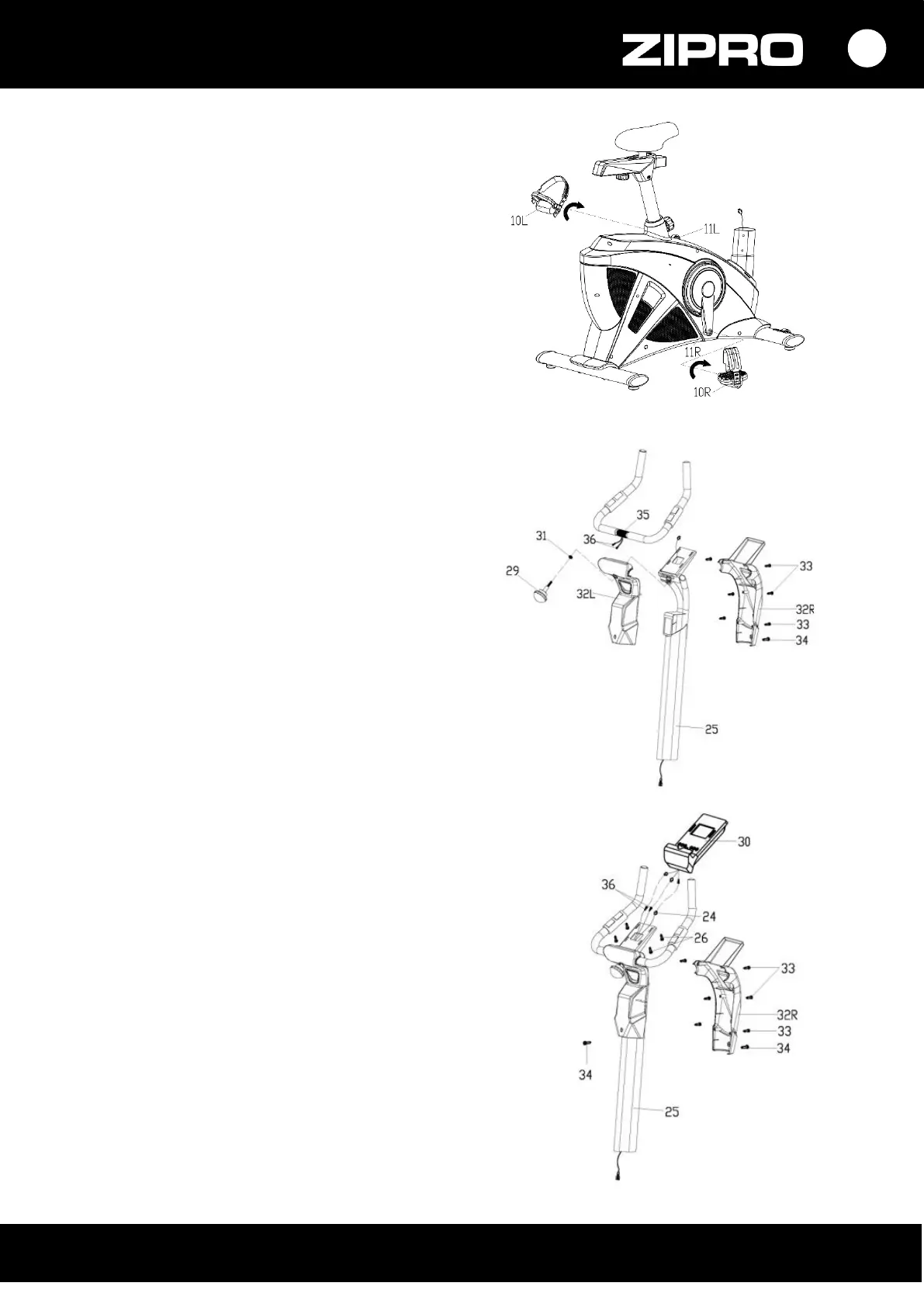 ZIPRO

10L
11L
11R
10R

35
36
31
29
32L
33
32R
33
34
25

30
36
24
26
33
32R
33
34
34
25