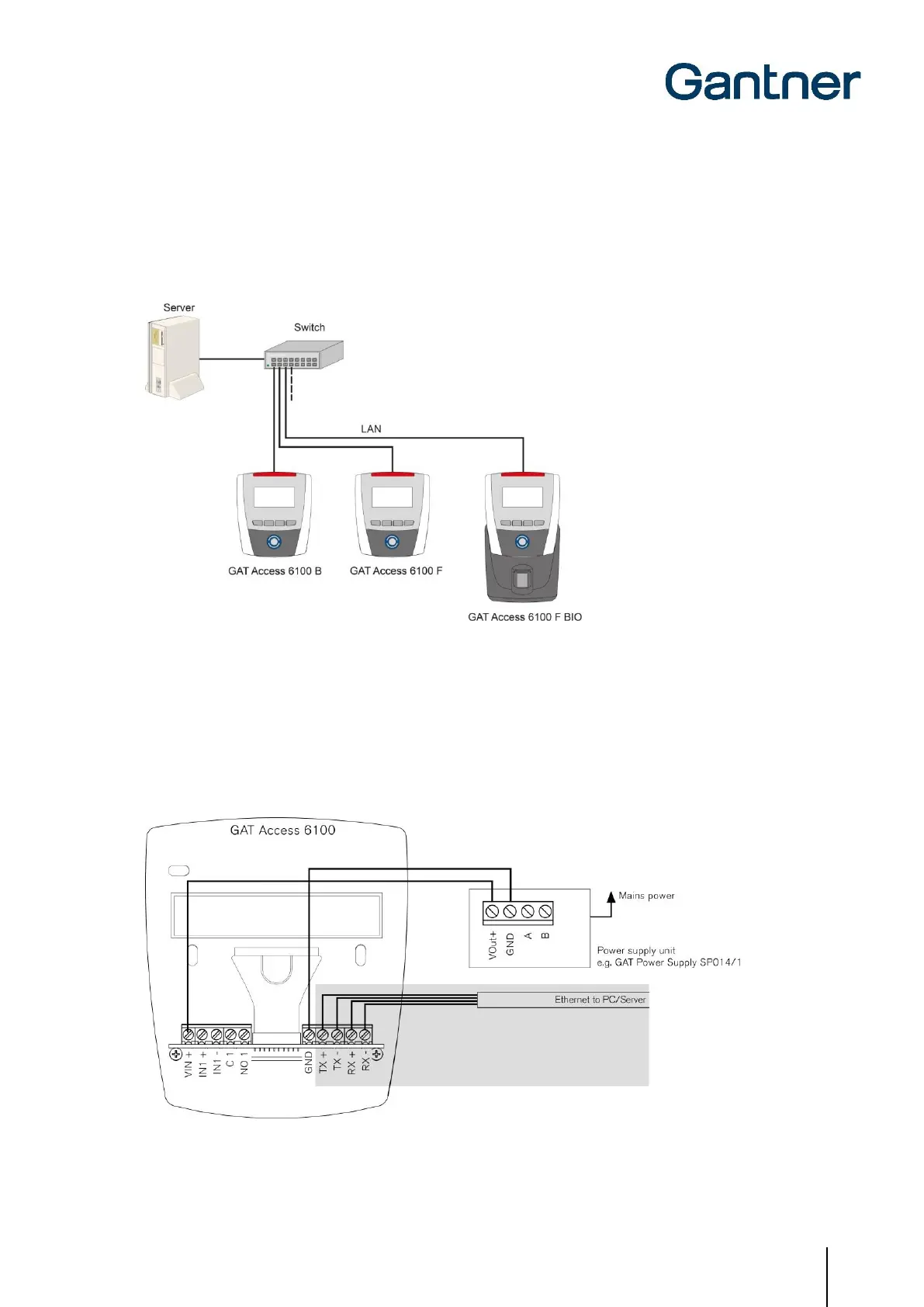 Gantner

Server

Switch

LAN

GAT Access 6100 B

GAT Access 6100 F

GAT Access 6100 F BIO

GAT Access 6100

Mains power

VOut+ GND A B

Power supply unit
e.g. GAT Power Supply SP014/1

Ethernet to PC/Server

VIN + IN1 + IN1 - C 1 NO 1

GND TX + TX - RX + RX -