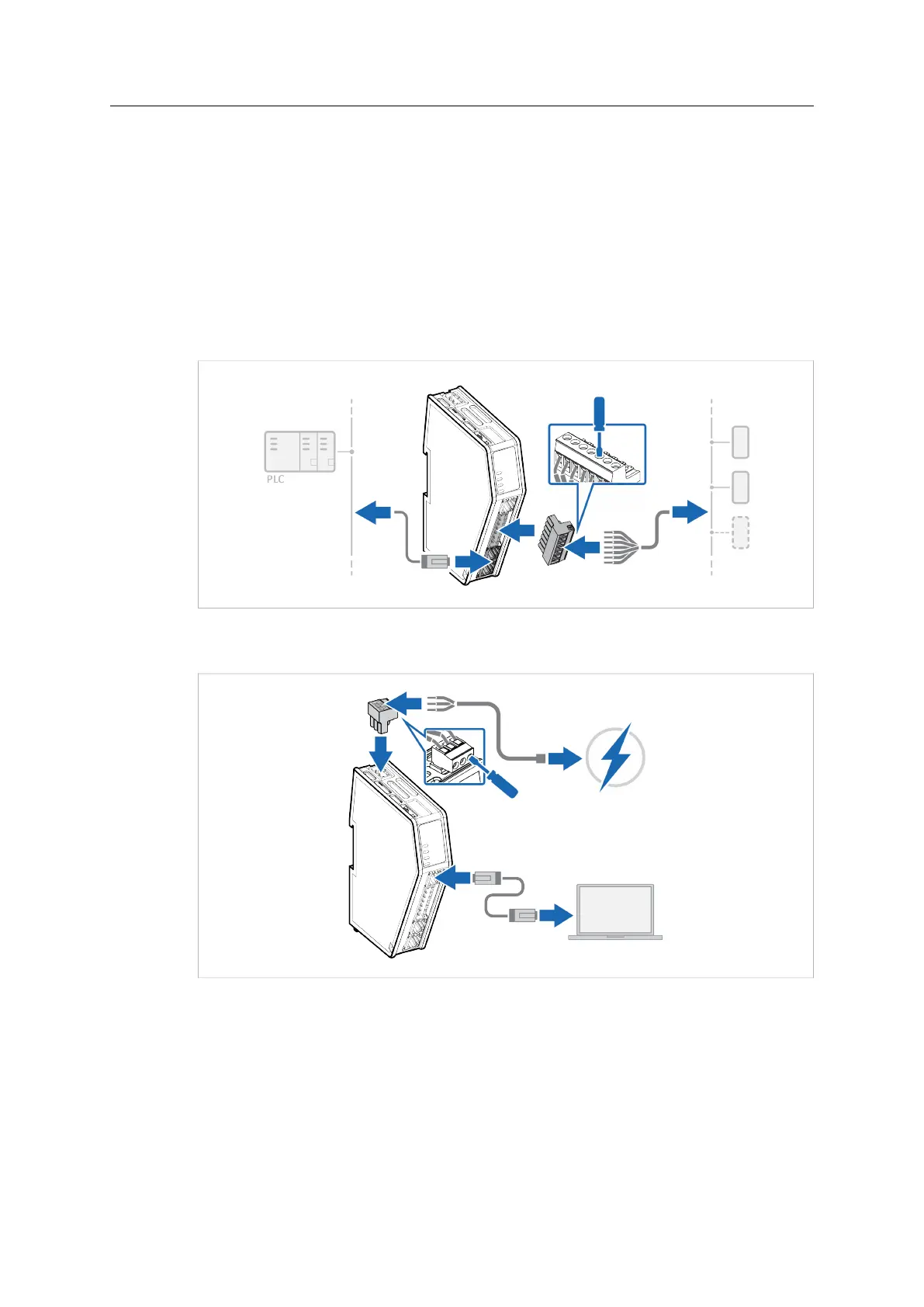 PLC