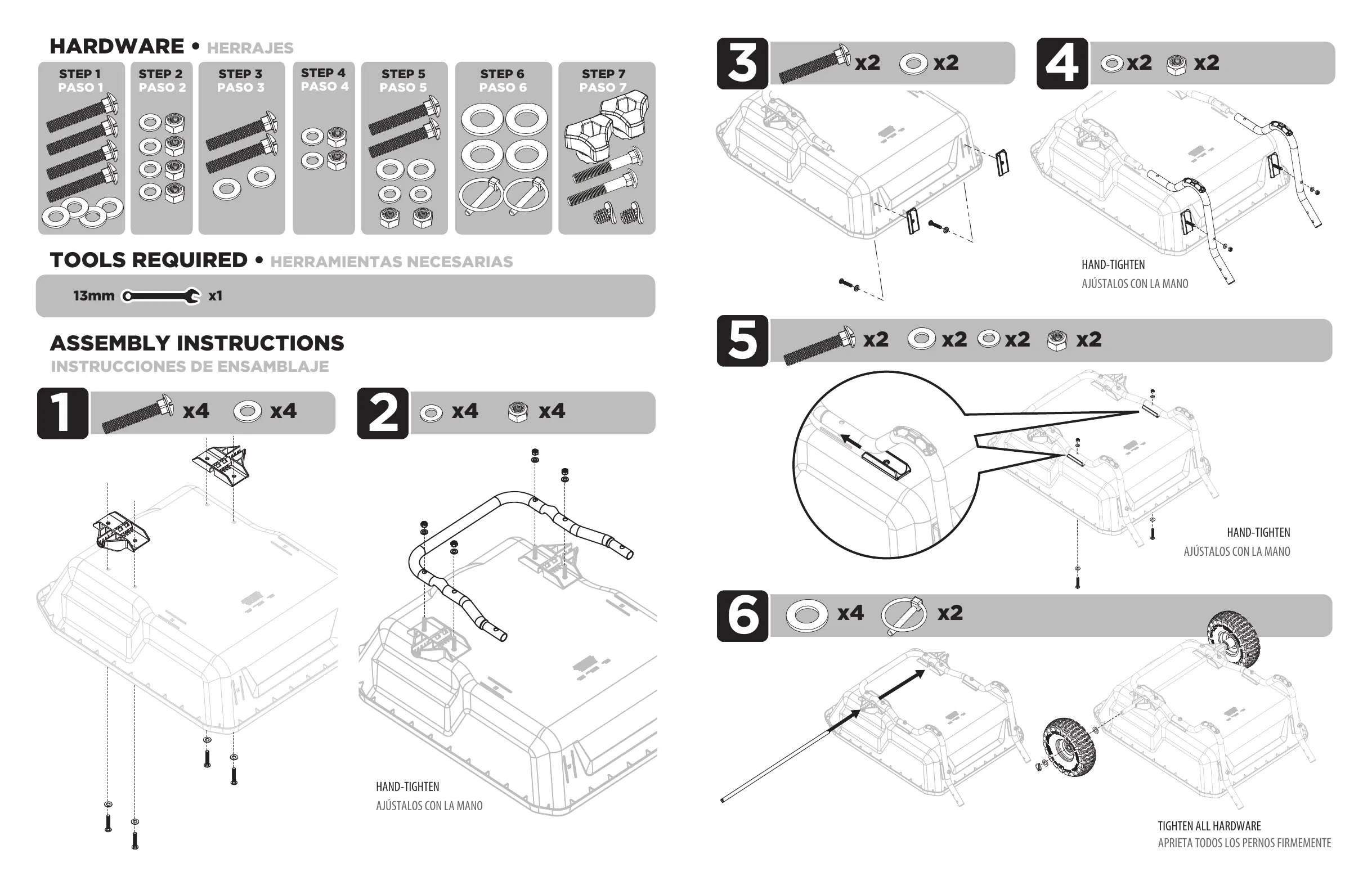 HARDWARE • HERRAJES

STEP 1
PASO 1

STEP 2
PASO 2

STEP 3
PASO 3

STEP 4
PASO 4

STEP 5
PASO 5

STEP 6
PASO 6

STEP 7
PASO 7

TOOLS REQUIRED • HERRAMIENTAS NECESARIAS

13mm x1

ASSEMBLY INSTRUCTIONS
INSTRUCCIONES DE ENSAMBLAJE

1 x4 x4

2 x4 x4

HAND-TIGHTEN
AJÚSTALOS CON LA MANO

3 x2 x2

4 x2 x2

HAND-TIGHTEN
AJÚSTALOS CON LA MANO

5 x2 x2 x2 x2

HAND-TIGHTEN
AJÚSTALOS CON LA MANO

6 x4 x2

TIGHTEN ALL HARDWARE
APRIETA TODOS LOS PERNOS FIRMEMENTE