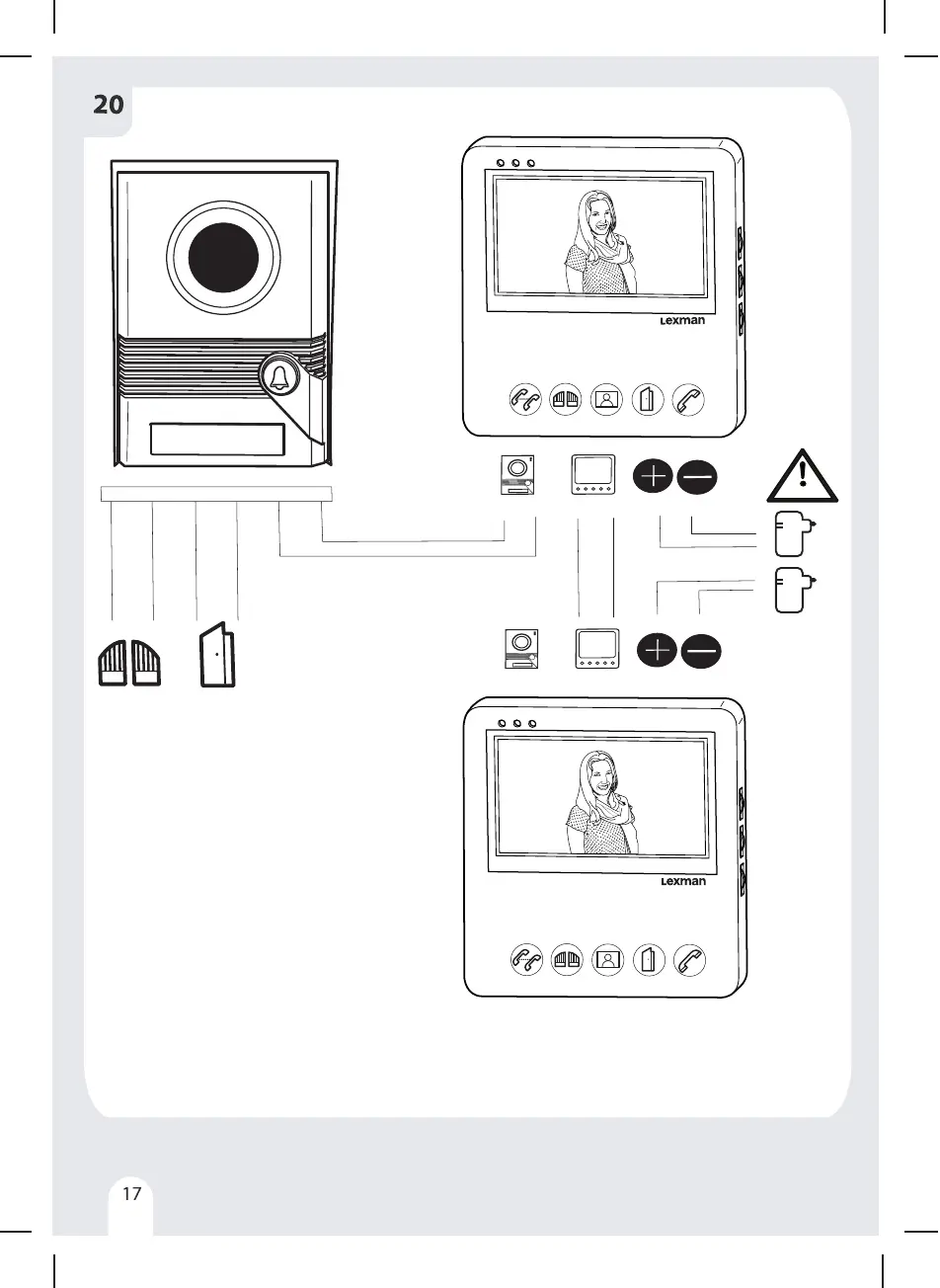 20

Lexman

Lexman

17