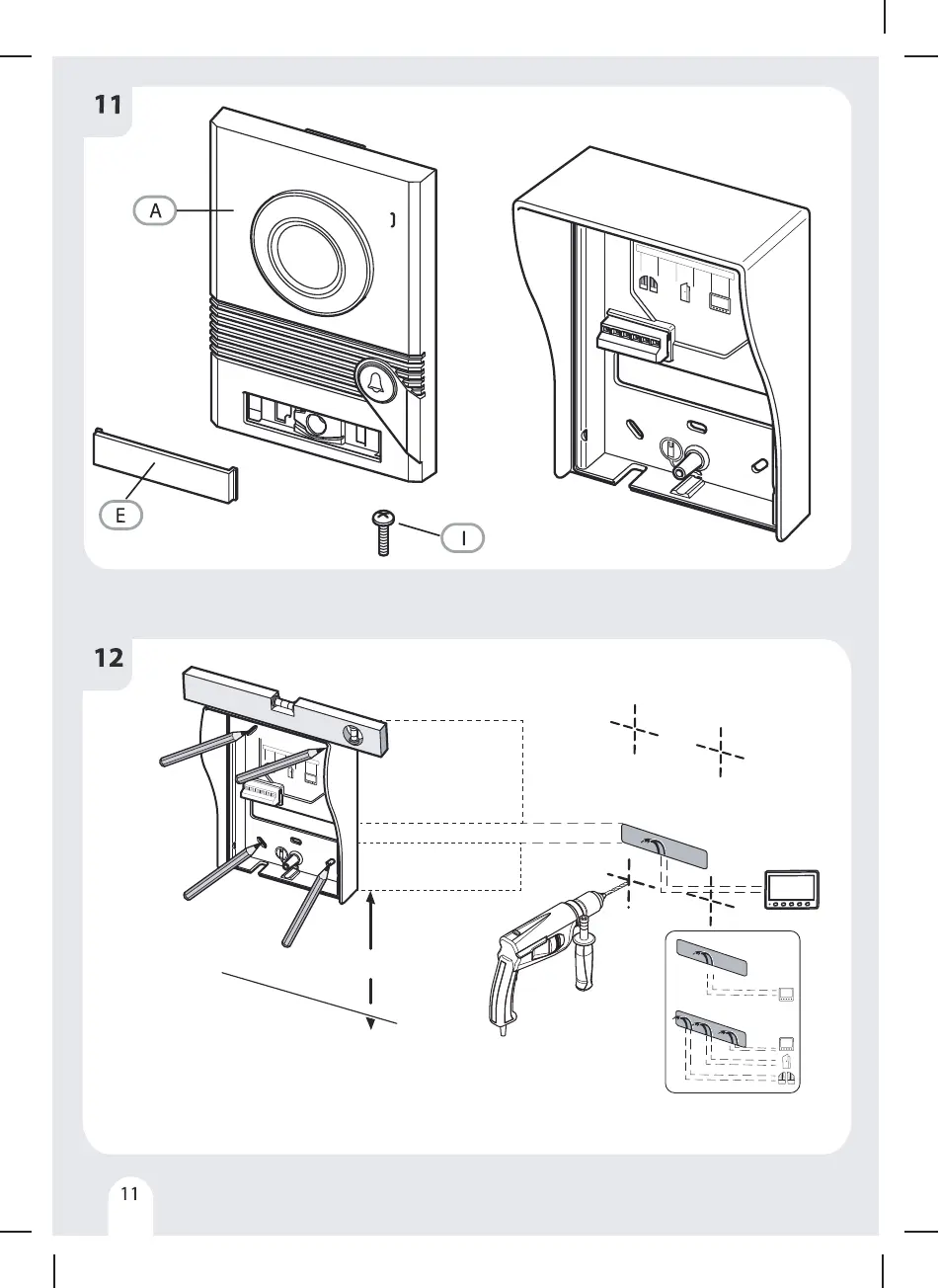 11

A

E

I

12

11