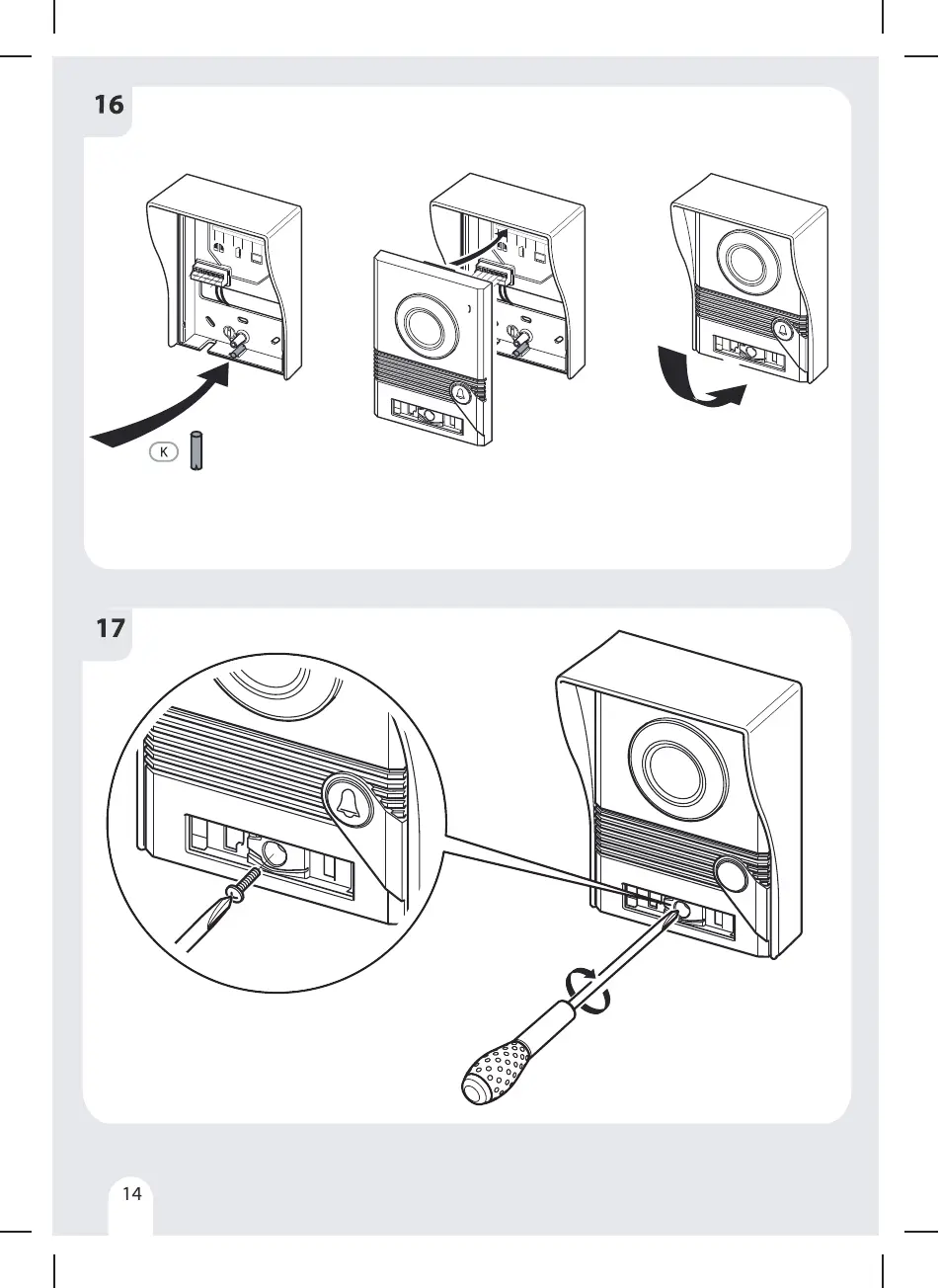 16

K

17

14