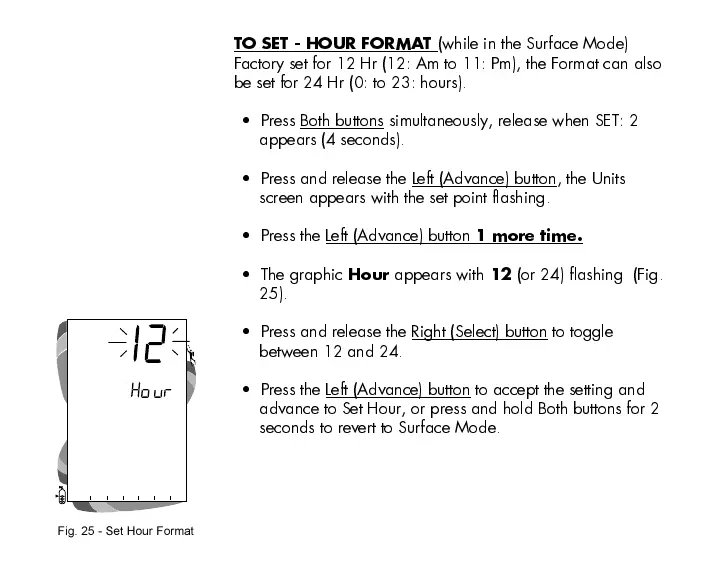 TO SET - HOUR FORMAT (while in the Surface Mode)
Factory set for 12 Hr (12: Am to 11: Pm), the Format can also be set for 24 Hr (0: to 23: hours).

• Press Both buttons simultaneously, release when SET: 2 appears (4 seconds).

• Press and release the Left (Advance) button, the Units screen appears with the set point flashing.

• Press the Left (Advance) button 1 more time.

• The graphic Hour appears with 12 (or 24) flashing (Fig. 25).

• Press and release the Right (Select) button to toggle between 12 and 24.

• Press the Left (Advance) button to accept the setting and advance to Set Hour, or press and hold Both buttons for 2 seconds to revert to Surface Mode.

12
Hour

Fig. 25 - Set Hour Format