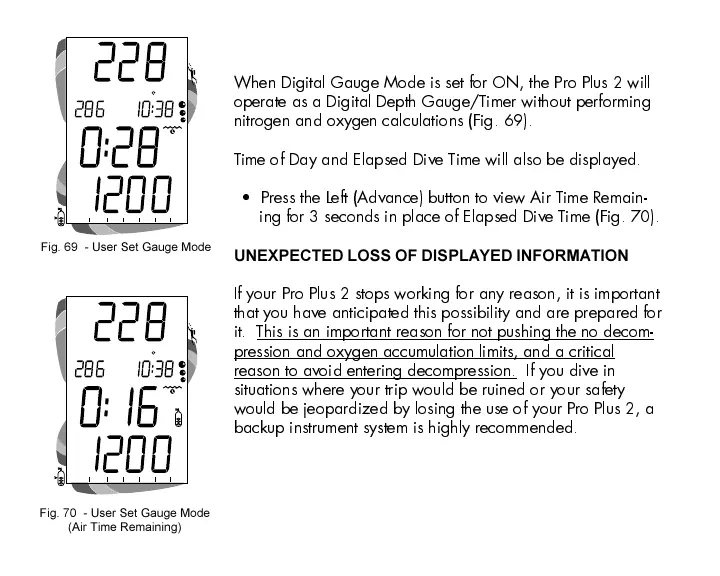 228

286 10:38

0:28

1200

Fig. 69 - User Set Gauge Mode

228

286 10:38

0:16

1200

Fig. 70 - User Set Gauge Mode (Air Time Remaining)

When Digital Gauge Mode is set for ON, the Pro Plus 2 will operate as a Digital Depth Gauge/Timer without performing nitrogen and oxygen calculations (Fig. 69).

Time of Day and Elapsed Dive Time will also be displayed.

• Press the Left (Advance) button to view Air Time Remaining for 3 seconds in place of Elapsed Dive Time (Fig. 70).

UNEXPECTED LOSS OF DISPLAYED INFORMATION

If your Pro Plus 2 stops working for any reason, it is important that you have anticipated this possibility and are prepared for it. This is an important reason for not pushing the no decompression and oxygen accumulation limits, and a critical reason to avoid entering decompression. If you dive in situations where your trip would be ruined or your safety would be jeopardized by losing the use of your Pro Plus 2, a backup instrument system is highly recommended.