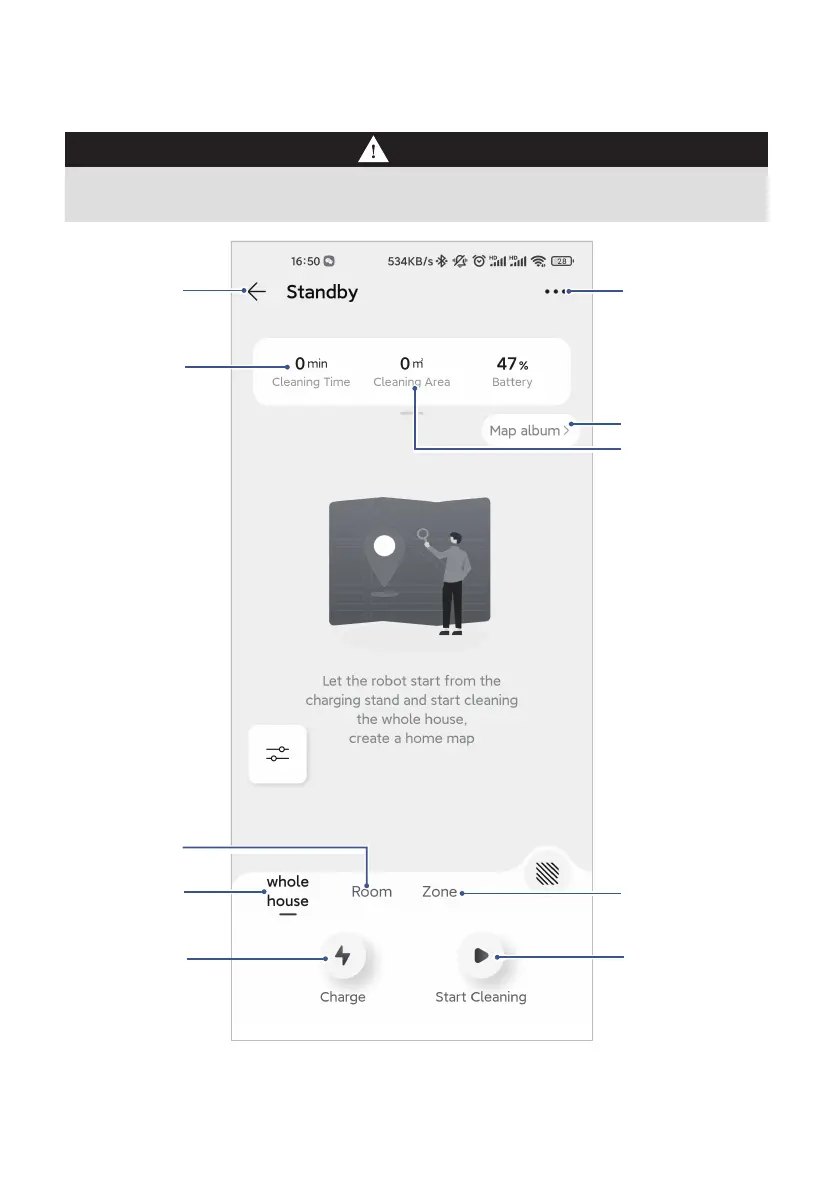 16:50 534KB/s 28

Standby

0 min
Cleaning Time

0 ㎡
Cleaning Area

47 %
Battery

Map album >

Let the robot start from the charging stand and start cleaning the whole house, create a home map

whole house

Room

Zone

Charge

Start Cleaning