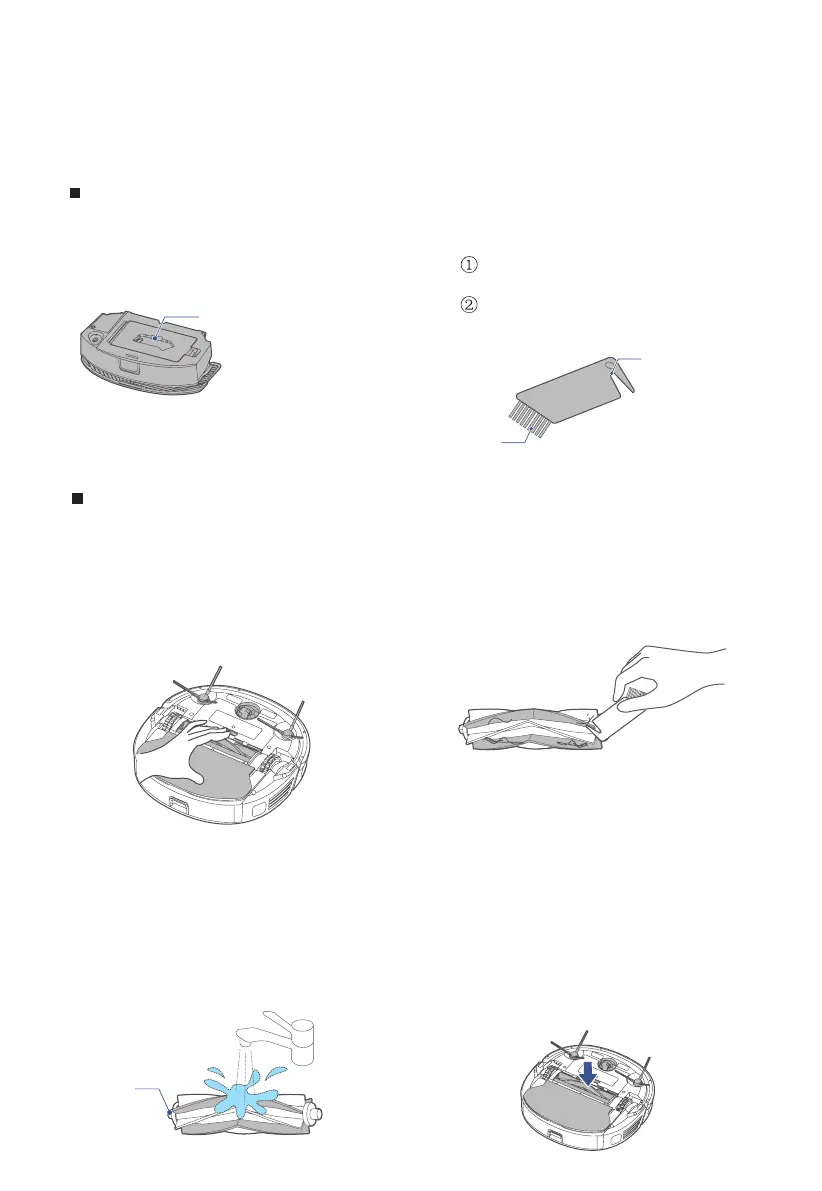 ①

②