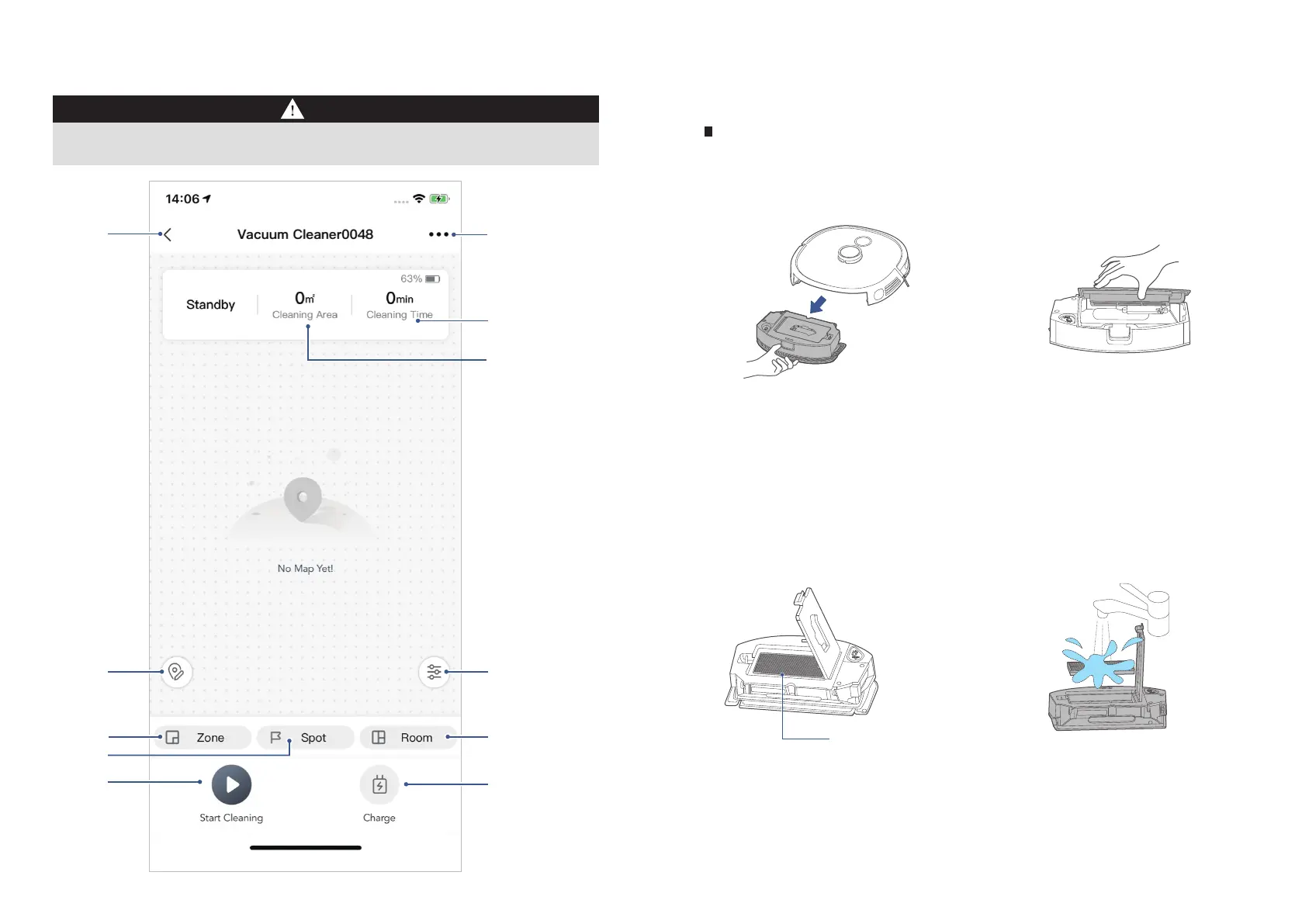 14:06

Vacuum Cleaner0048

63%

Standby

0㎡
Cleaning Area

0min
Cleaning Time

No Map Yet!

Zone

Spot

Room

Start Cleaning

Charge