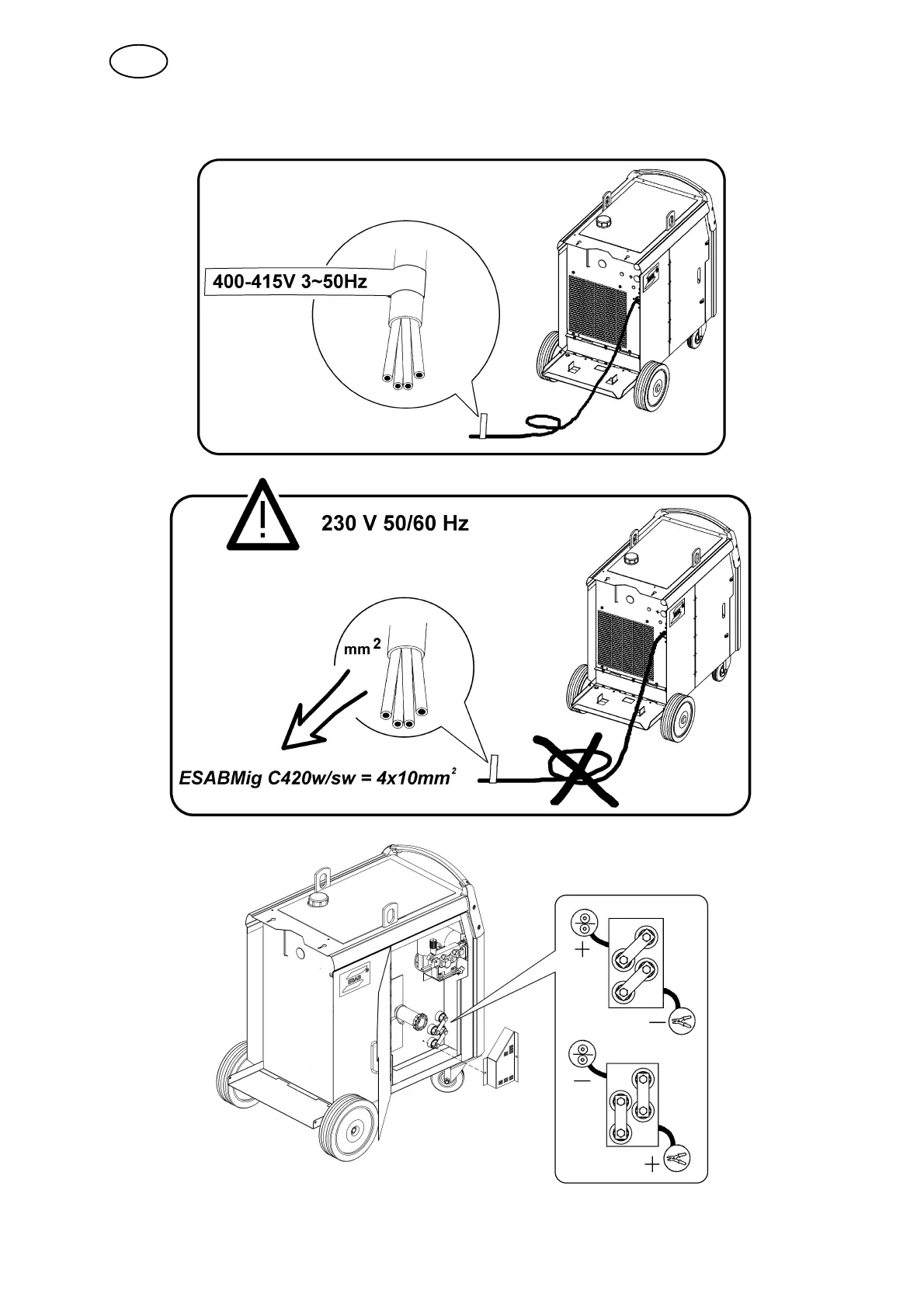 400-415V 3~50Hz

230 V 50/60 Hz

$mm^2$

ESABMig C420w/sw = $4x10mm^2$

+

−

−

+