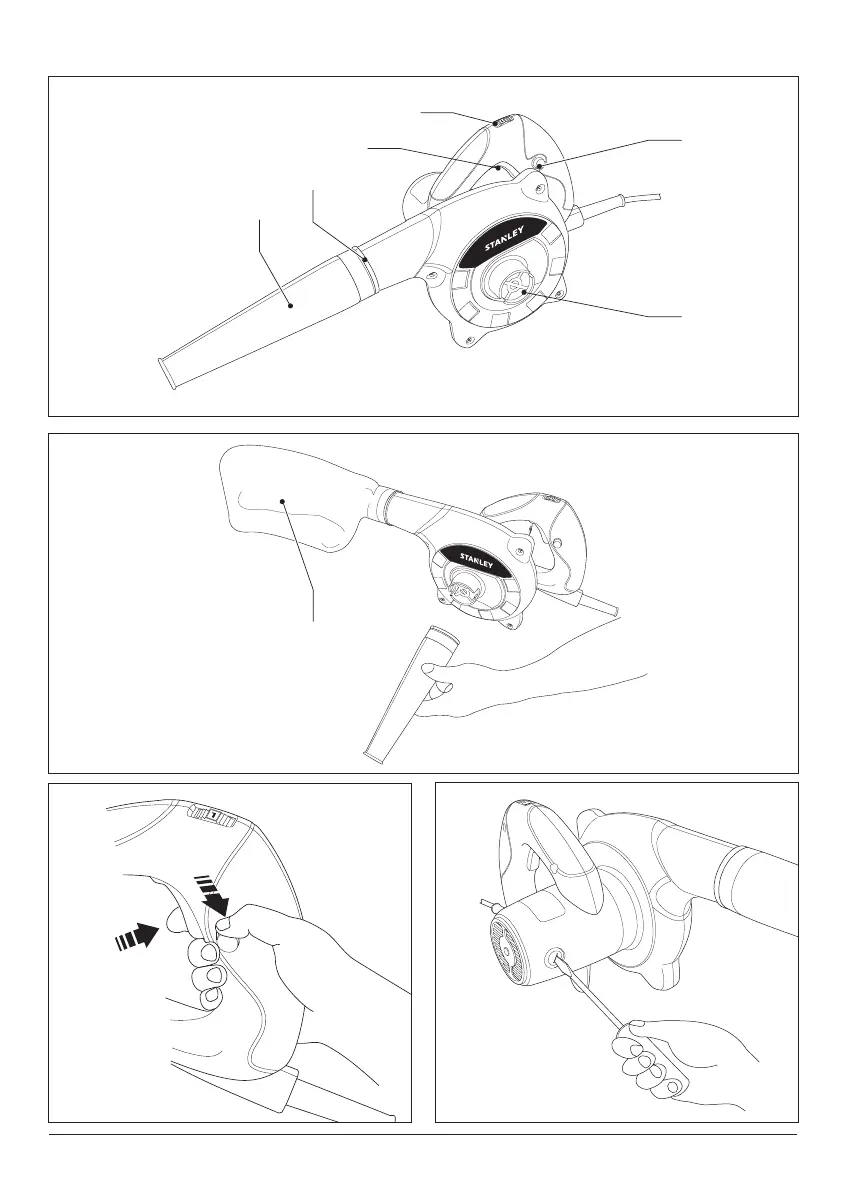 STANLEY

STANLEY