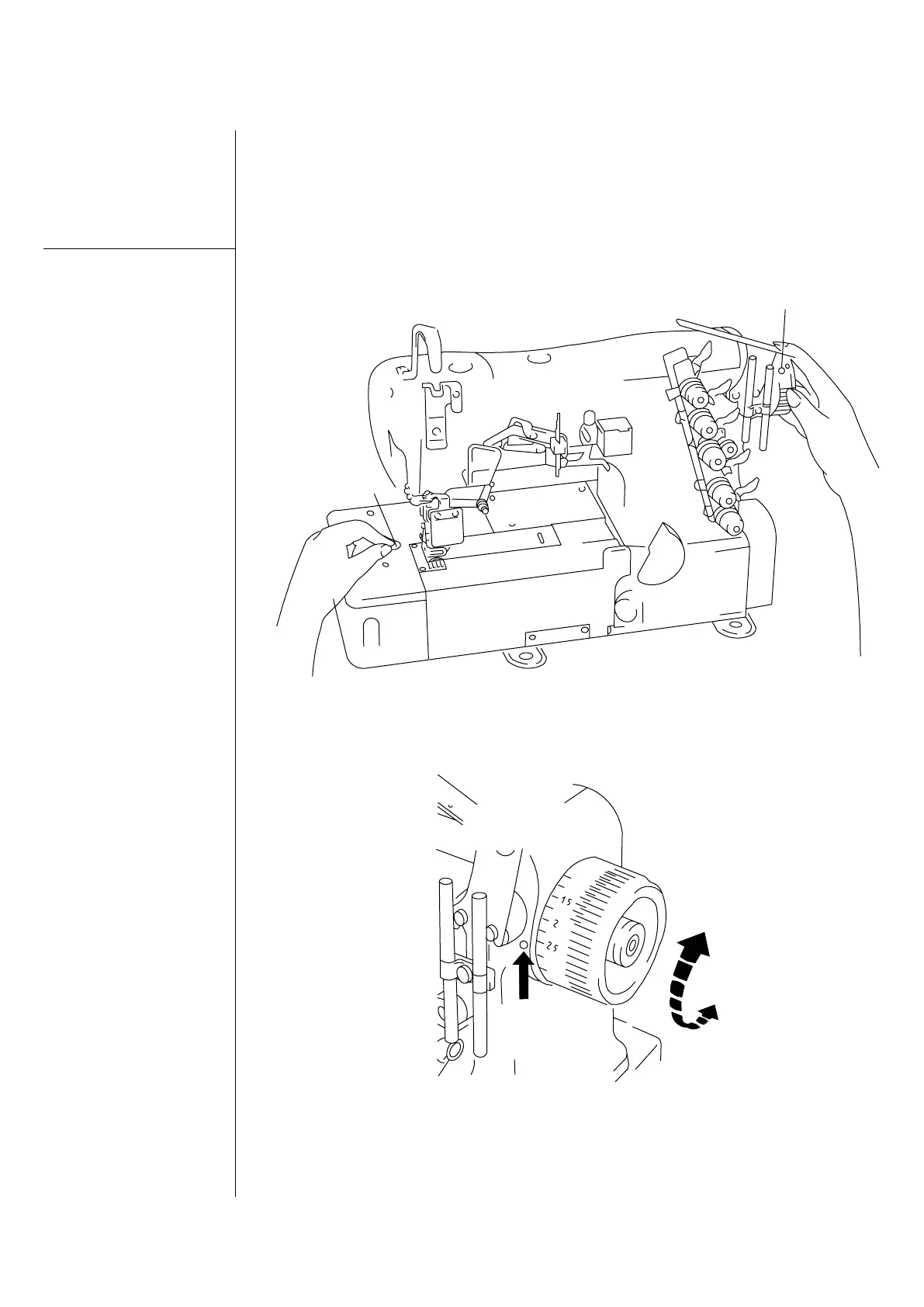 15
2
25