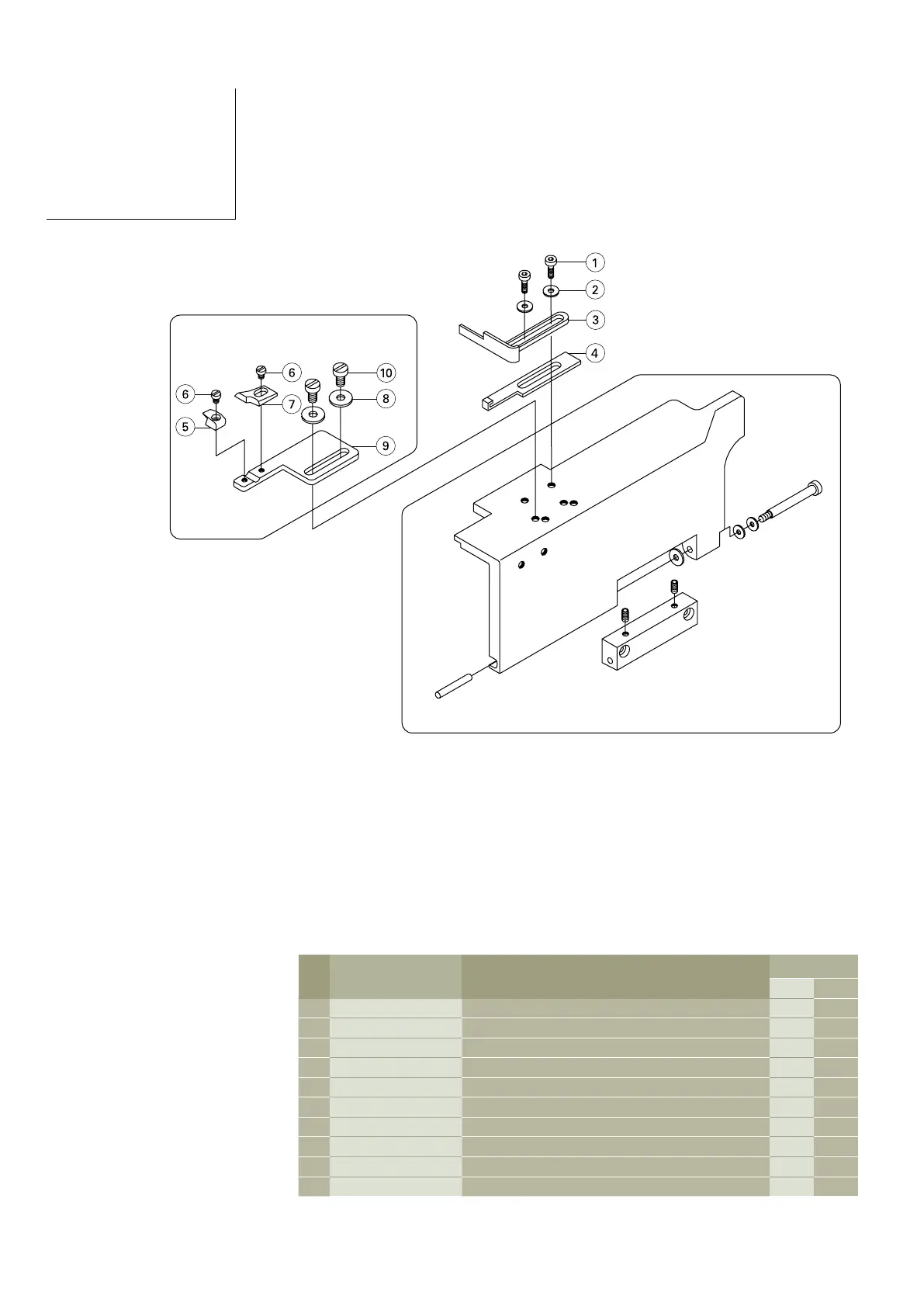 1
2
3
4
6
10
6
7
8
5
9