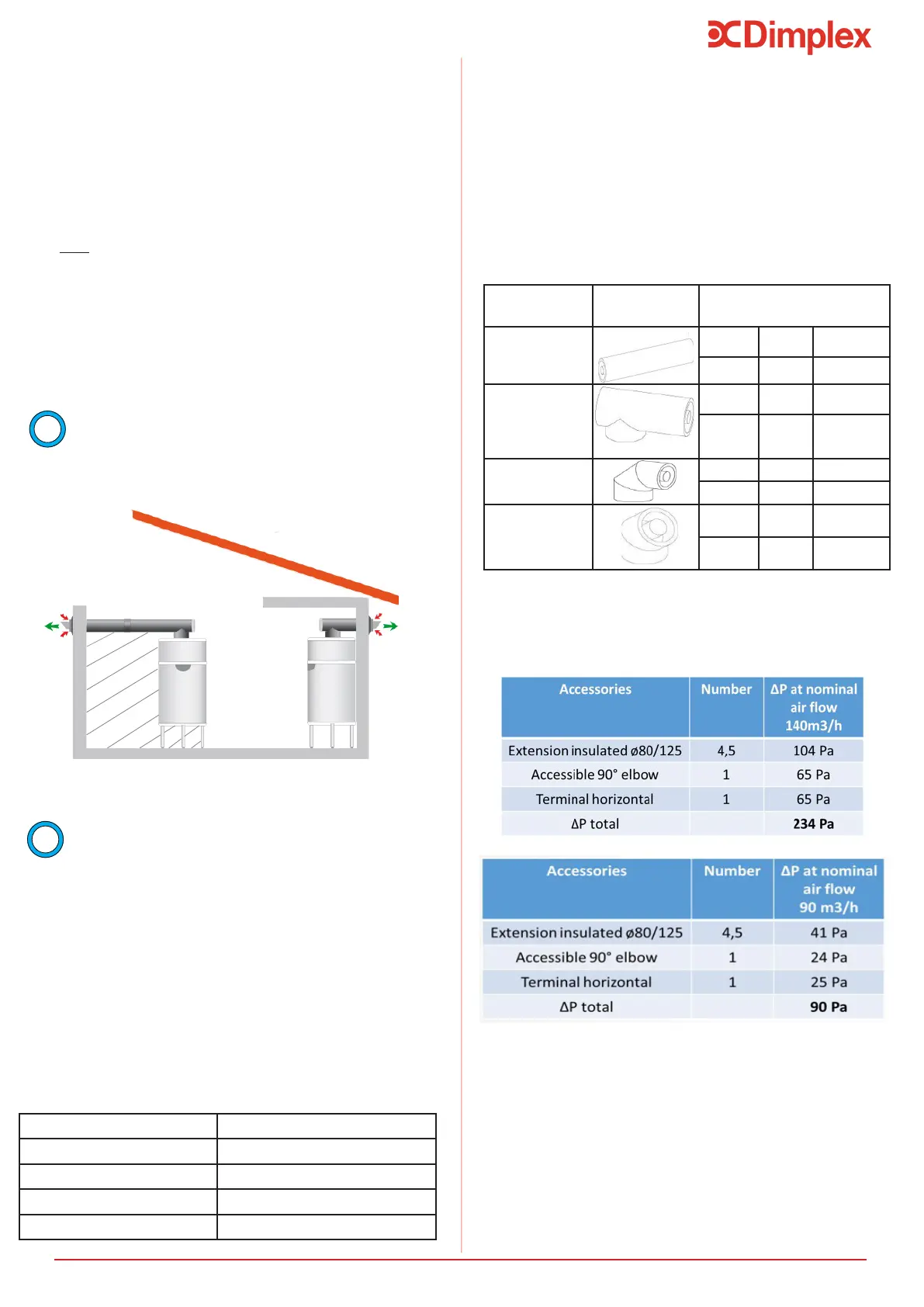 Dimplex

| Accessories | Number | ΔP at nominal air flow 140m3/h |
|---|---|---|
| Extension insulated ø80/125 | 4,5 | 104 Pa |
| Accessible 90° elbow | 1 | 65 Pa |
| Terminal horizontal | 1 | 65 Pa |
| ΔP total | | **234 Pa** |

| Accessories | Number | ΔP at nominal air flow 90 m3/h |
|---|---|---|
| Extension insulated ø80/125 | 4,5 | 41 Pa |
| Accessible 90° elbow | 1 | 24 Pa |
| Terminal horizontal | 1 | 25 Pa |
| ΔP total | | **90 Pa** |