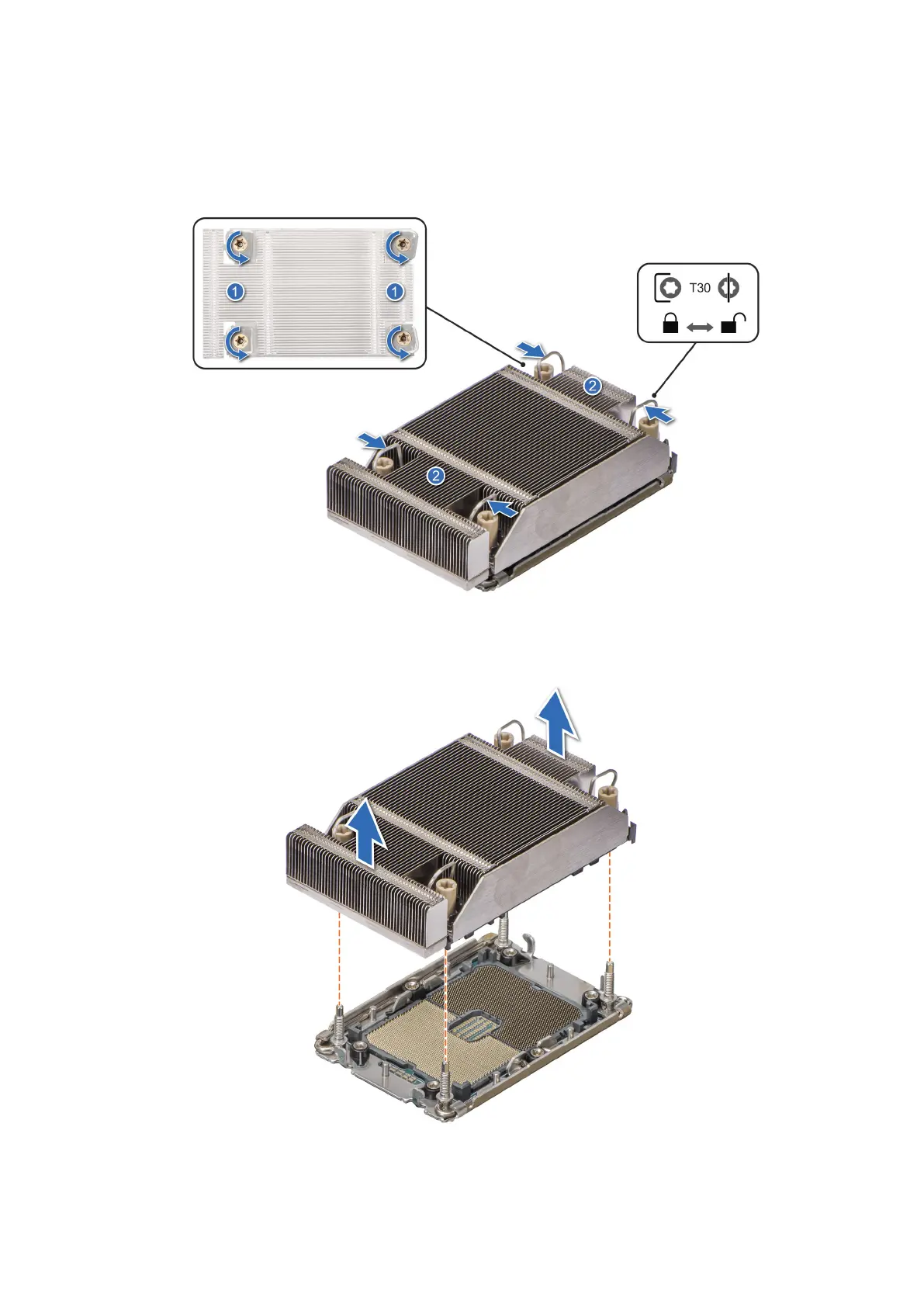 1
1
T30
2
2