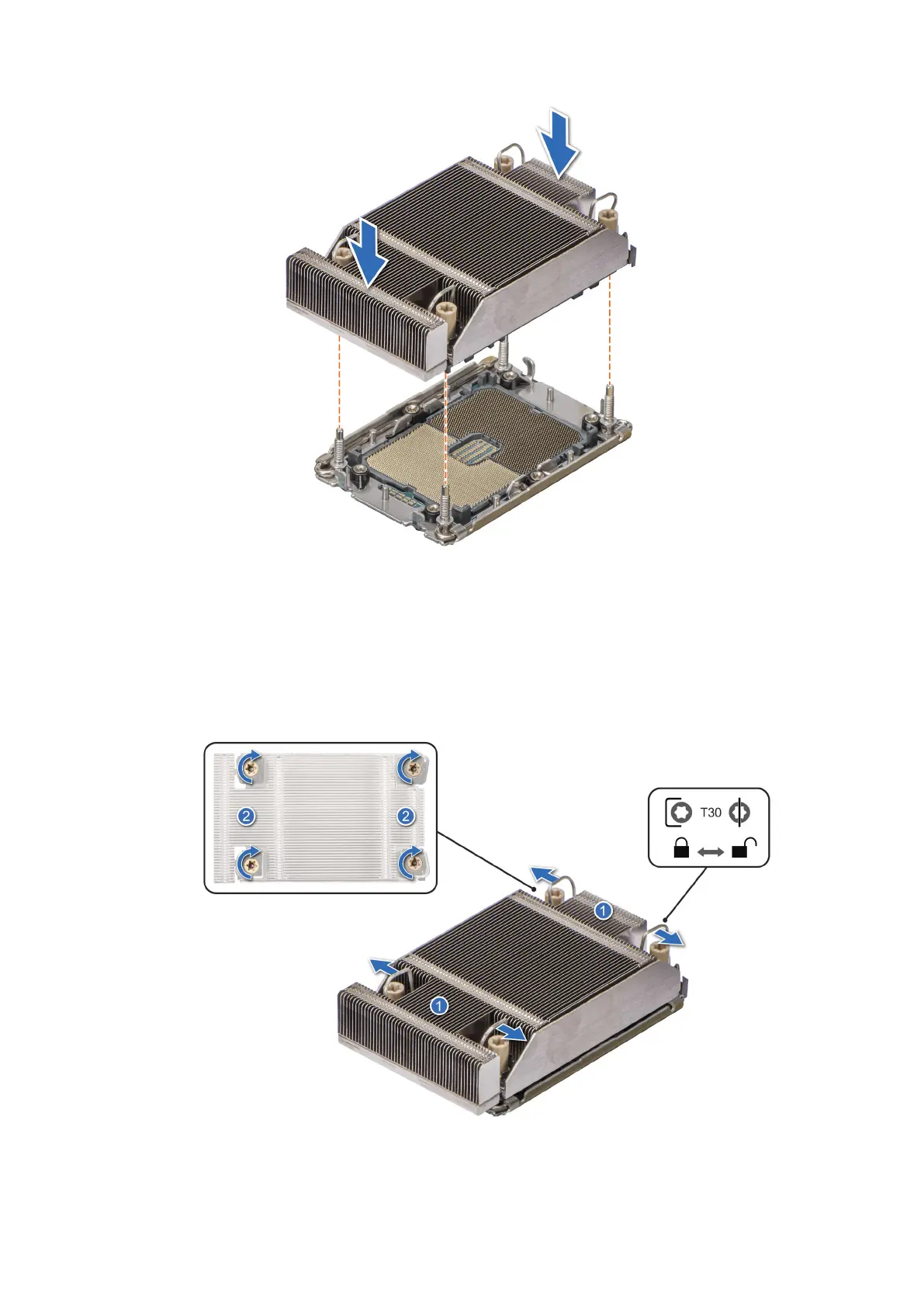 2

2

T30

1

1