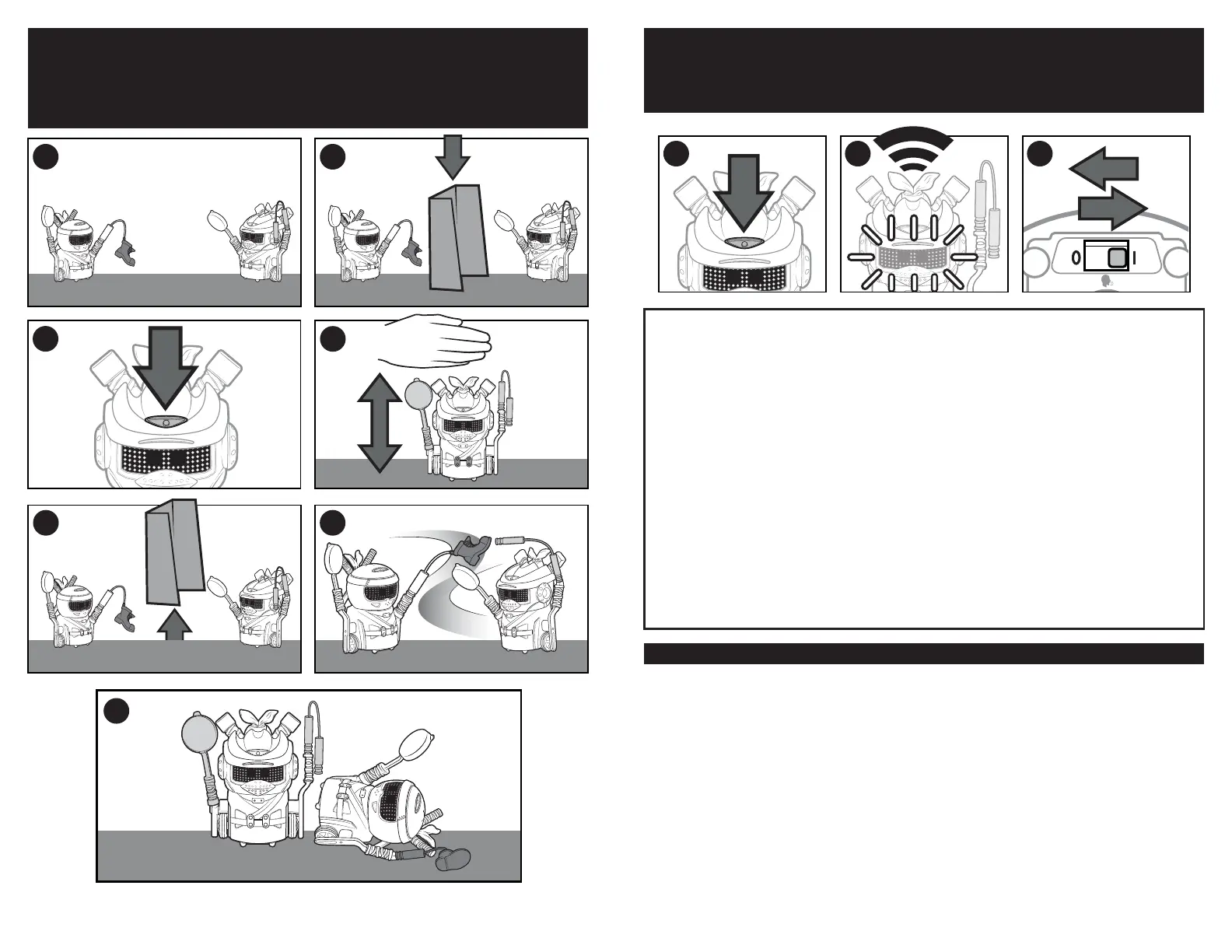 0 I