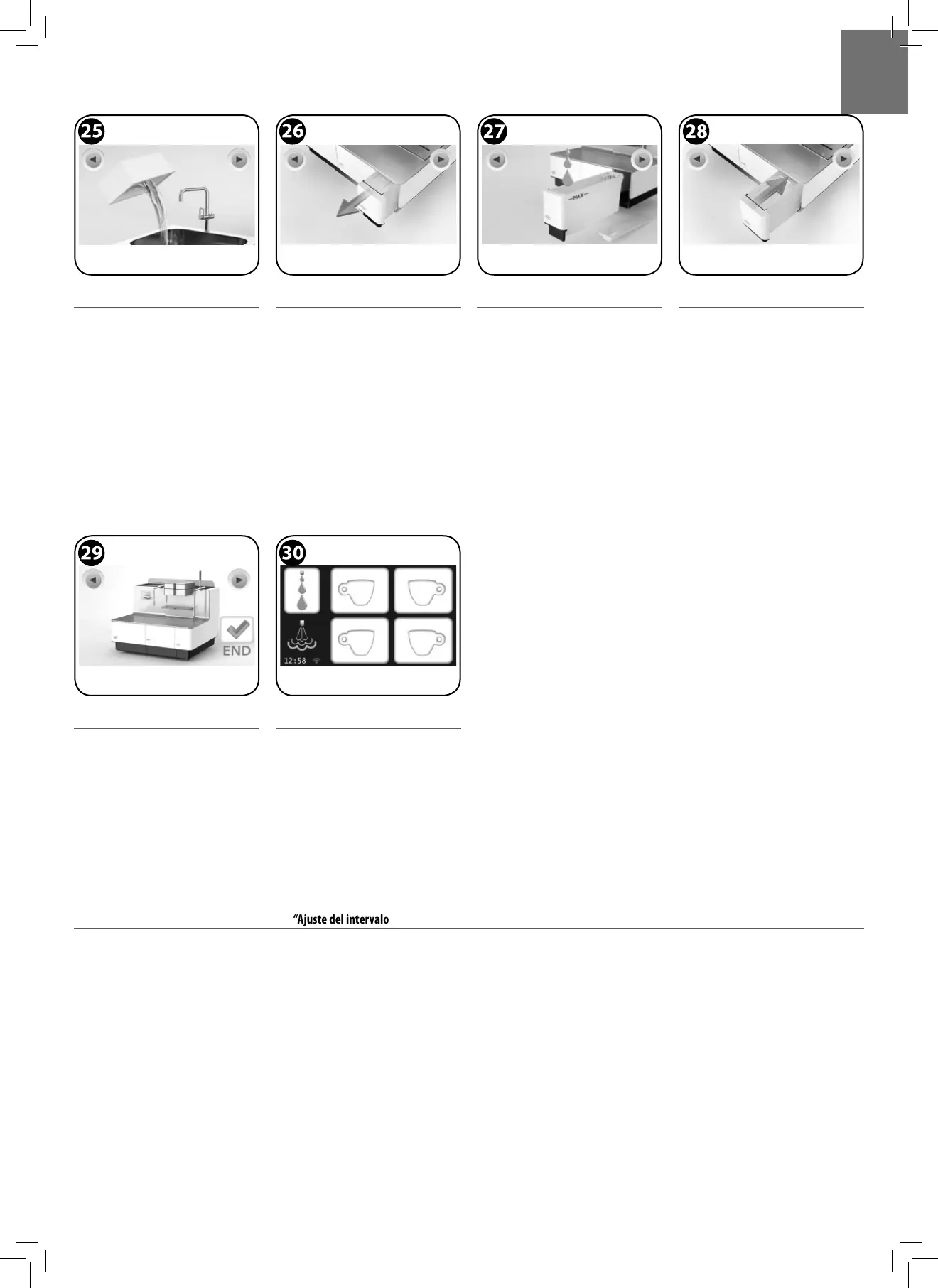 25

26

27

MAX

28

29

END

30

12:58

“Ajuste del intervalo