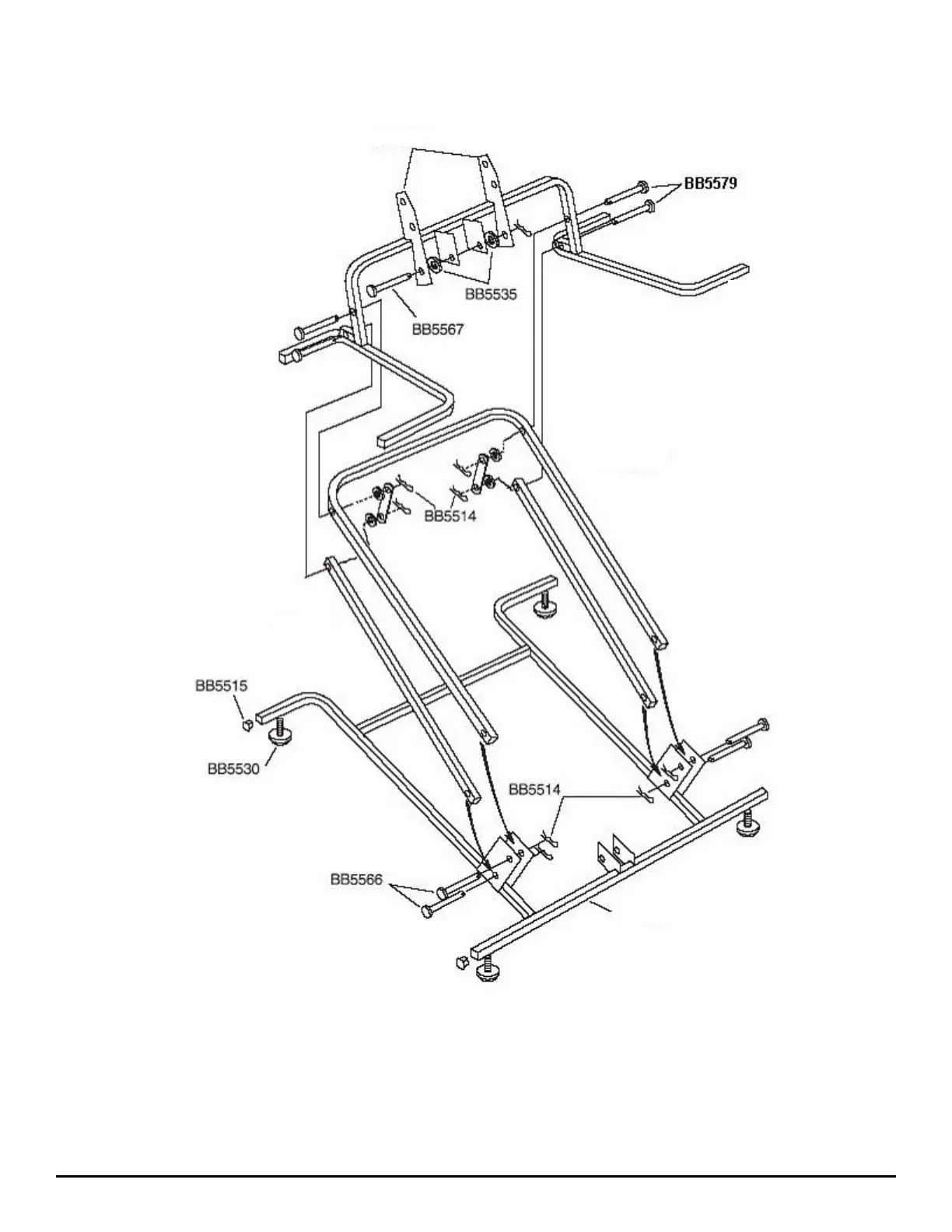 BB5579

BB5535

BB5567

BB5514

BB5515

BB5530

BB5514

BB5566