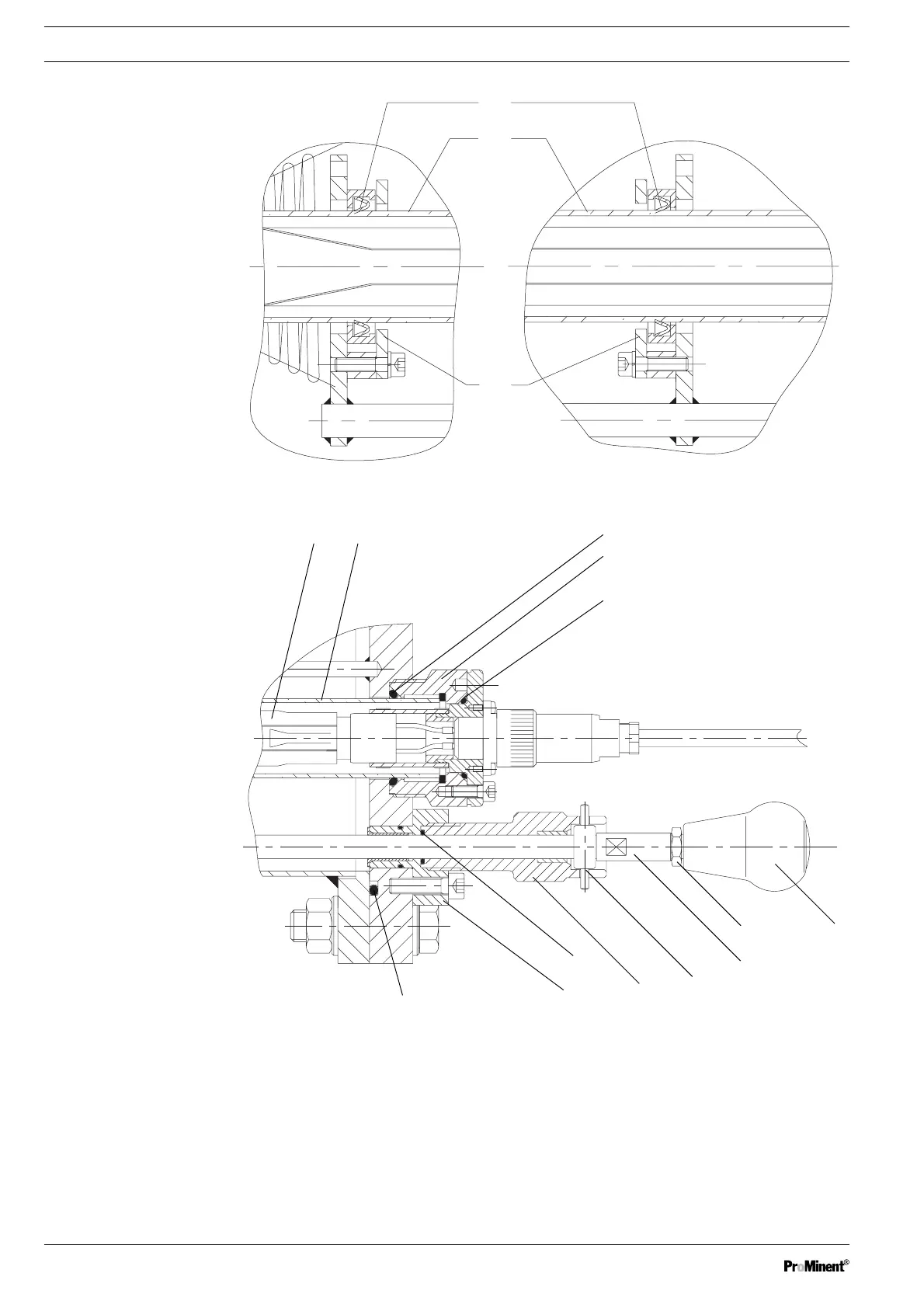 ProMinent®