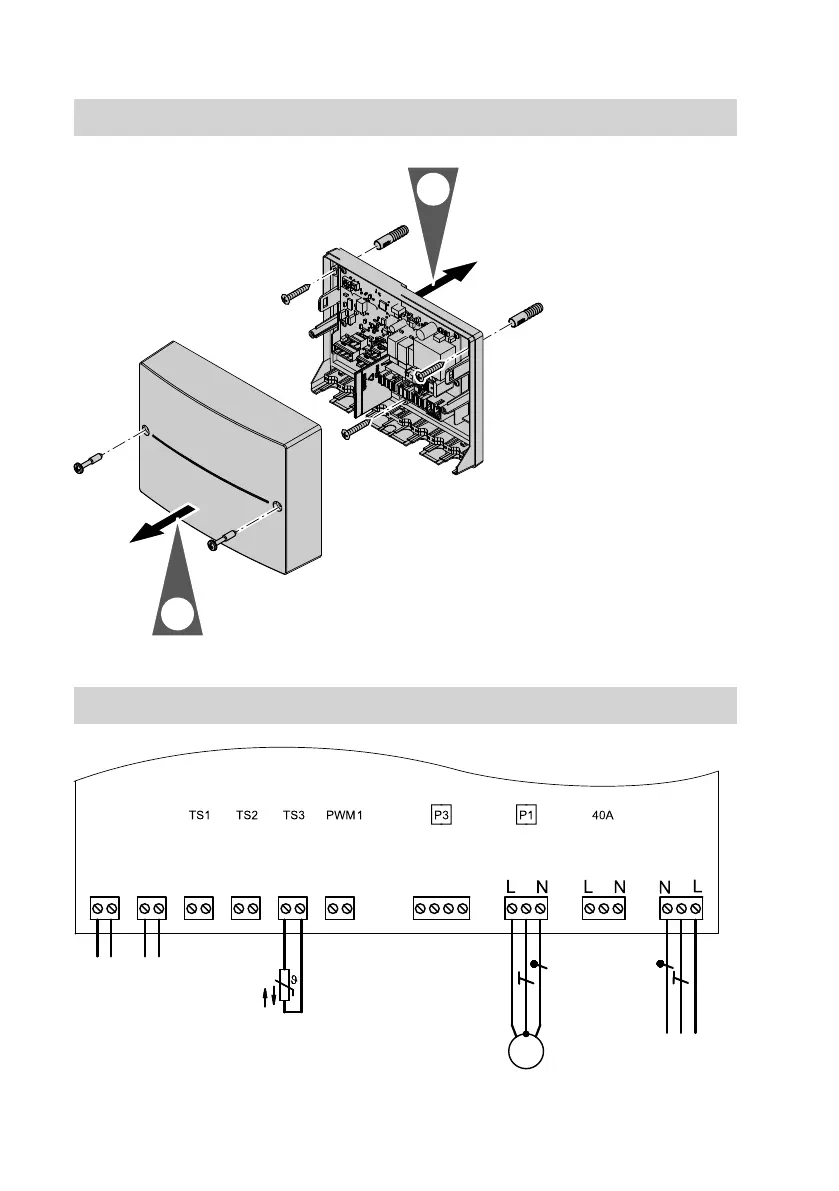 TS1 TS2 TS3 PWM1 P3 P1 40A

L N L N N L

$\vartheta$