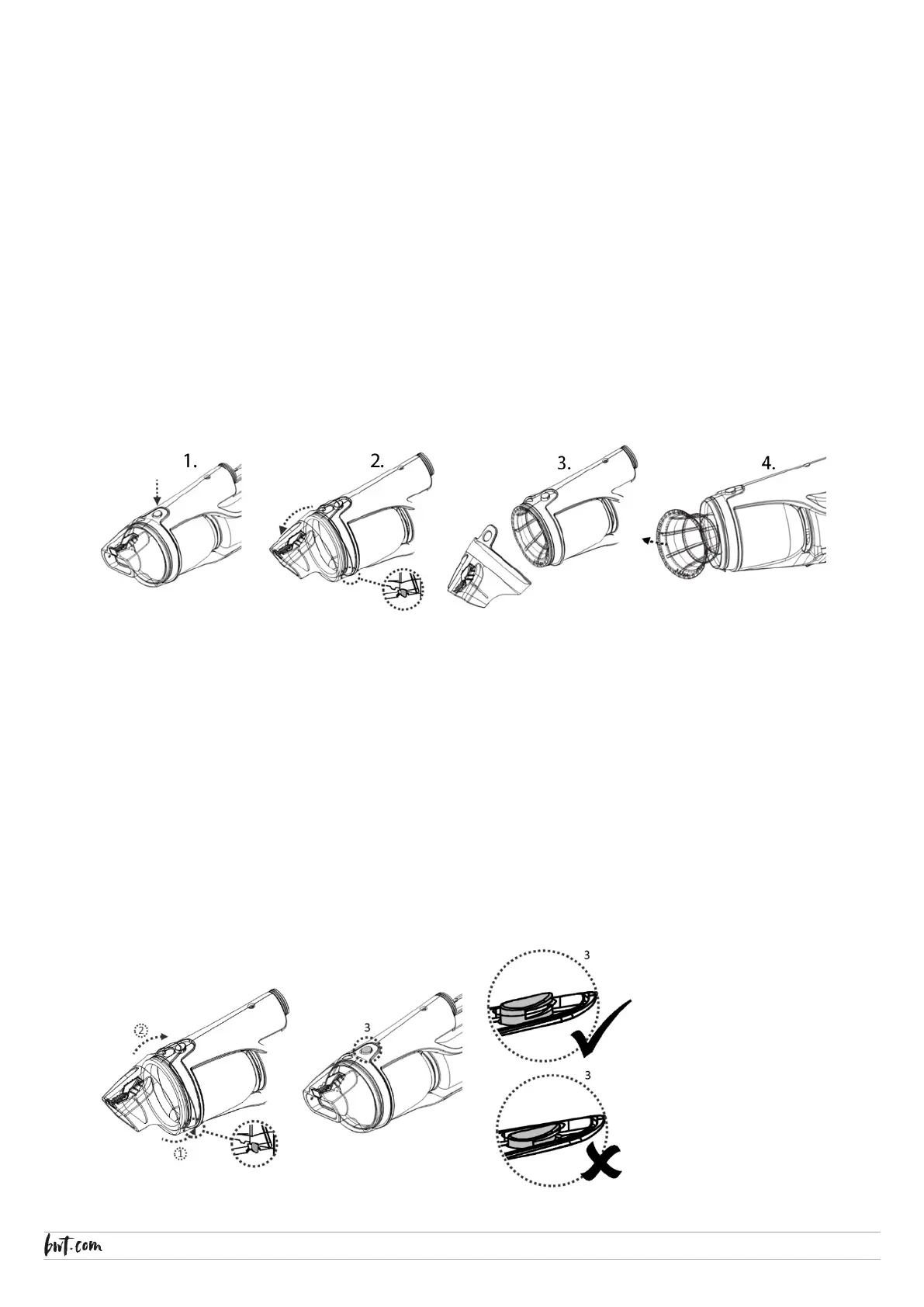 1.
2.
3.
4.

②
①
3
3
3

bvt.com