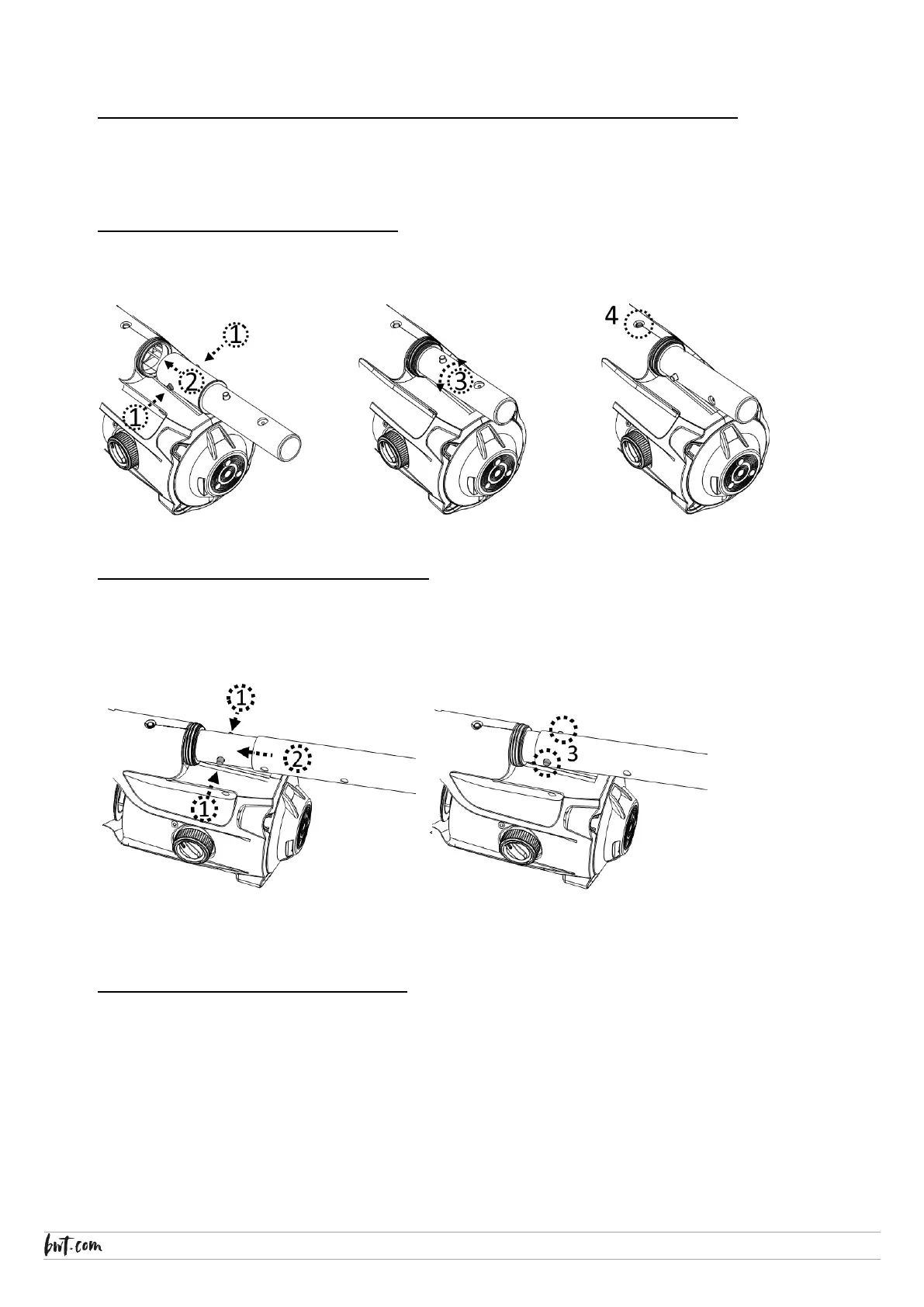 1

2

1

3

4

1

2

1

3

bwt.com