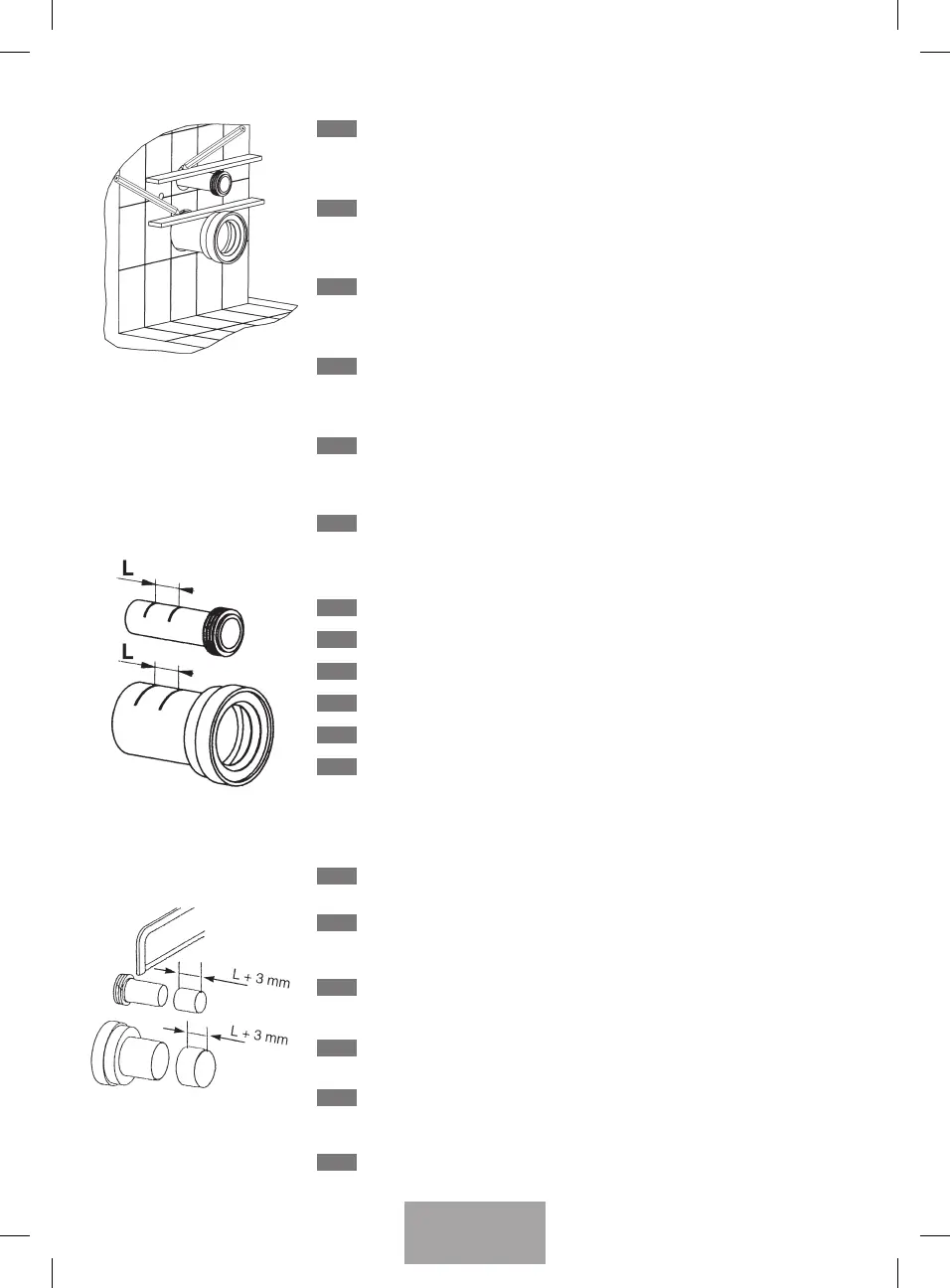 L

L

L + 3 mm

L + 3 mm