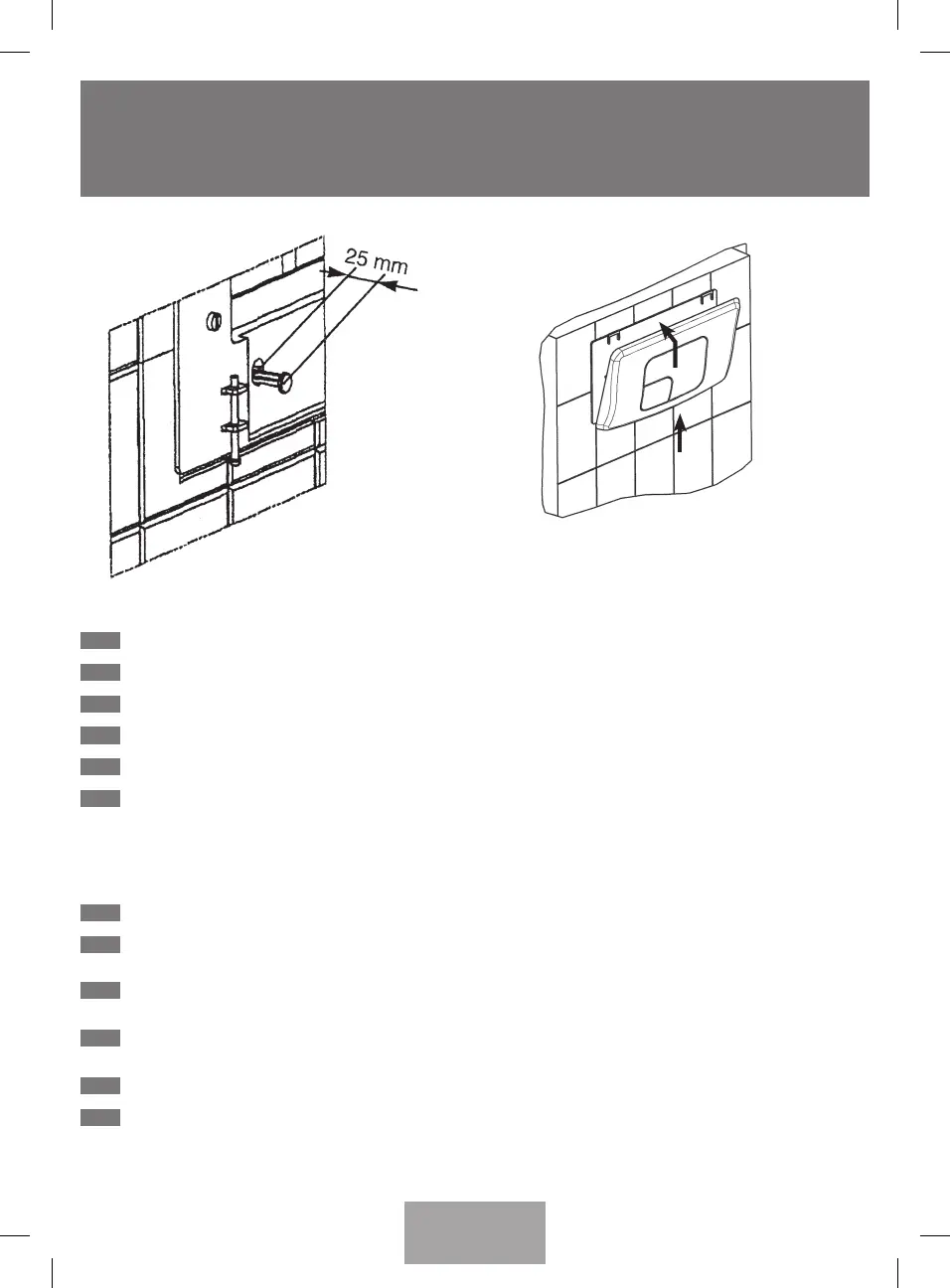 25 mm