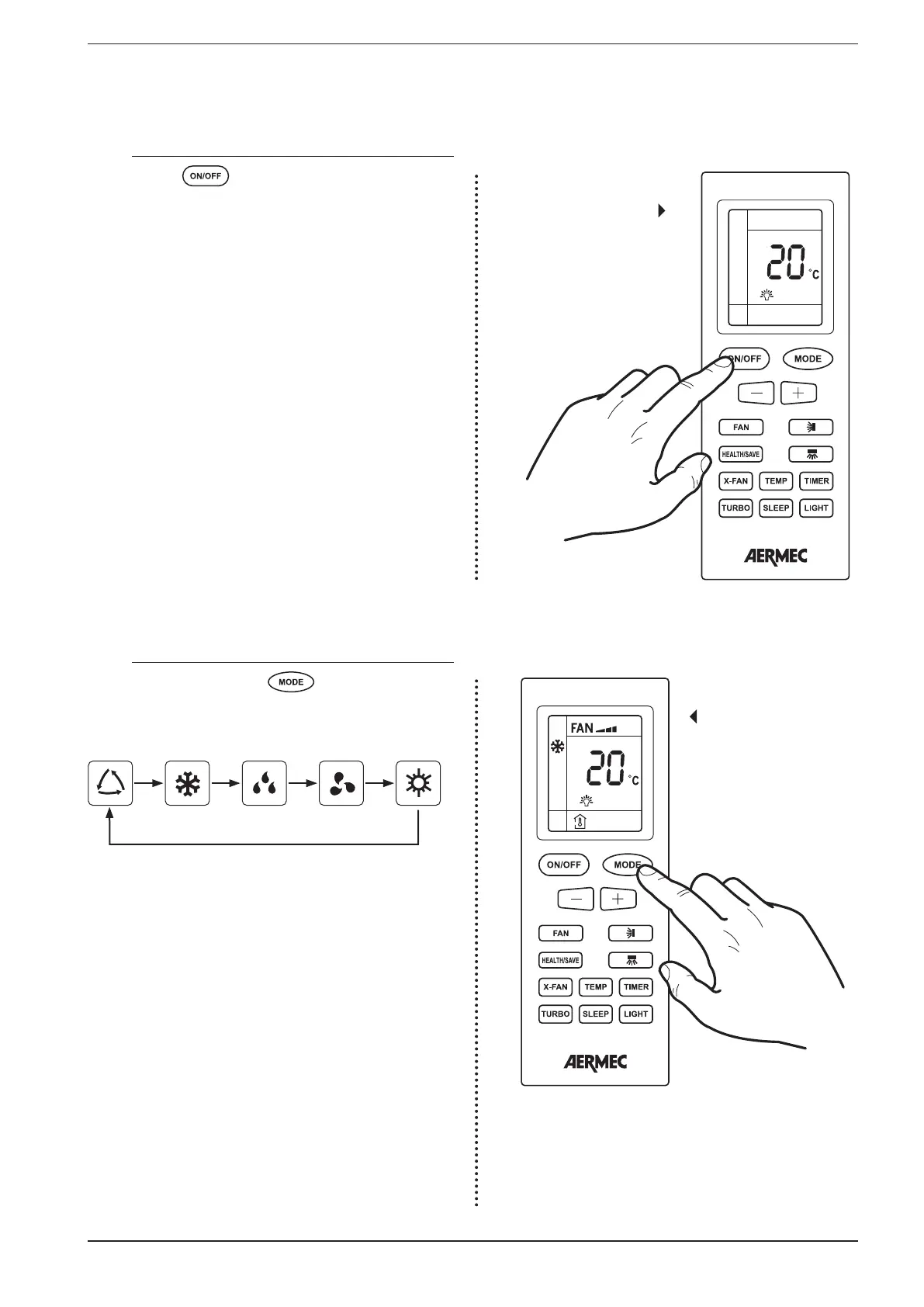 ON/OFF

20 °C

ON/OFF MODE

FAN

HEALTH/SAVE

X-FAN TEMP TIMER

TURBO SLEEP LIGHT

AERMEC

MODE

FAN

20 °C

ON/OFF MODE

FAN

HEALTH/SAVE

X-FAN TEMP TIMER

TURBO SLEEP LIGHT

AERMEC