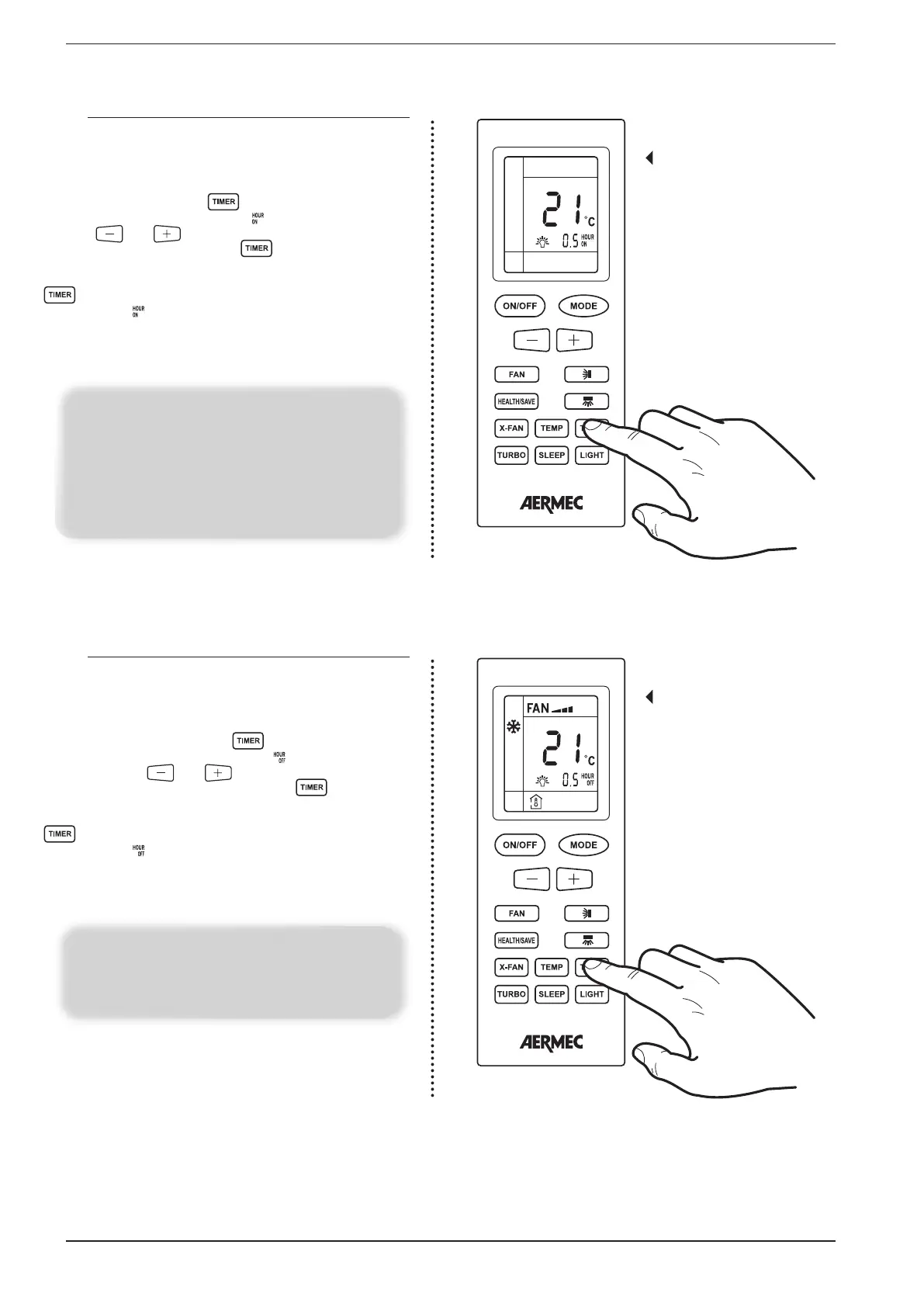 TIMER
HOUR ON
TIMER
TIMER
HOUR ON

21 °C
0.5 HOUR ON

ON/OFF
MODE
FAN
HEALTH/SAVE
X-FAN
TEMP
TURBO
SLEEP
LIGHT
AERMEC

TIMER
HOUR OFF
TIMER
TIMER
HOUR OFF

FAN
21 °C
0.5 HOUR OFF

ON/OFF
MODE
FAN
HEALTH/SAVE
X-FAN
TEMP
TURBO
SLEEP
LIGHT
AERMEC