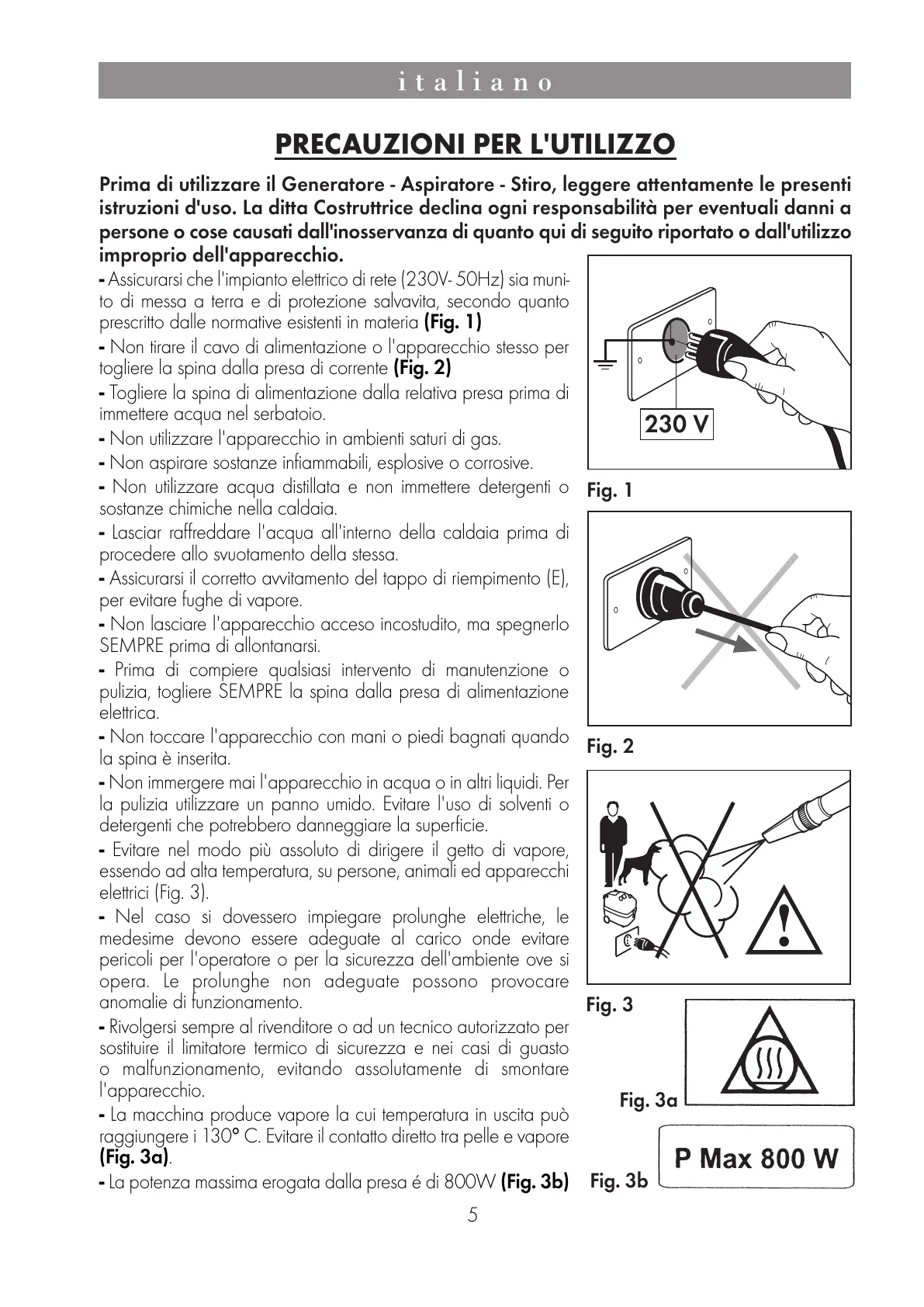 italiano

PRECAUZIONI PER L'UTILIZZO

Prima di utilizzare il Generatore - Aspiratore - Stiro, leggere attentamente le presenti istruzioni d'uso. La ditta Costruttrice declina ogni responsabilità per eventuali danni a persone o cose causati dall'inosservanza di quanto qui di seguito riportato o dall'utilizzo improprio dell'apparecchio.

- Assicurarsi che l'impianto elettrico di rete (230V- 50Hz) sia munito di messa a terra e di protezione salvavita, secondo quanto prescritto dalle normative esistenti in materia (Fig. 1)

- Non tirare il cavo di alimentazione o l'apparecchio stesso per togliere la spina dalla presa di corrente (Fig. 2)

- Togliere la spina di alimentazione dalla relativa presa prima di immettere acqua nel serbatoio.

- Non utilizzare l'apparecchio in ambienti saturi di gas.

- Non aspirare sostanze infiammabili, esplosive o corrosive.

- Non utilizzare acqua distillata e non immettere detergenti o sostanze chimiche nella caldaia.

- Lasciar raffreddare l'acqua all'interno della caldaia prima di procedere allo svuotamento della stessa.

- Assicurarsi il corretto avvitamento del tappo di riempimento (E), per evitare fughe di vapore.

- Non lasciare l'apparecchio acceso incostudito, ma spegnerlo SEMPRE prima di allontanarsi.

- Prima di compiere qualsiasi intervento di manutenzione o pulizia, togliere SEMPRE la spina dalla presa di alimentazione elettrica.

- Non toccare l'apparecchio con mani o piedi bagnati quando la spina è inserita.

- Non immergere mai l'apparecchio in acqua o in altri liquidi. Per la pulizia utilizzare un panno umido. Evitare l'uso di solventi o detergenti che potrebbero danneggiare la superficie.

- Evitare nel modo più assoluto di dirigere il getto di vapore, essendo ad alta temperatura, su persone, animali ed apparecchi elettrici (Fig. 3).

- Nel caso si dovessero impiegare prolunghe elettriche, le medesime devono essere adeguate al carico onde evitare pericoli per l'operatore o per la sicurezza dell'ambiente ove si opera. Le prolunghe non adeguate possono provocare anomalie di funzionamento.

- Rivolgersi sempre al rivenditore o ad un tecnico autorizzato per sostituire il limitatore termico di sicurezza e nei casi di guasto o malfunzionamento, evitando assolutamente di smontare l'apparecchio.

- La macchina produce vapore la cui temperatura in uscita può raggiungere i 130° C. Evitare il contatto diretto tra pelle e vapore (Fig. 3a).

- La potenza massima erogata dalla presa é di 800W (Fig. 3b)

230 V
Fig. 1
Fig. 2
Fig. 3
Fig. 3a
P Max 800 W
Fig. 3b

5