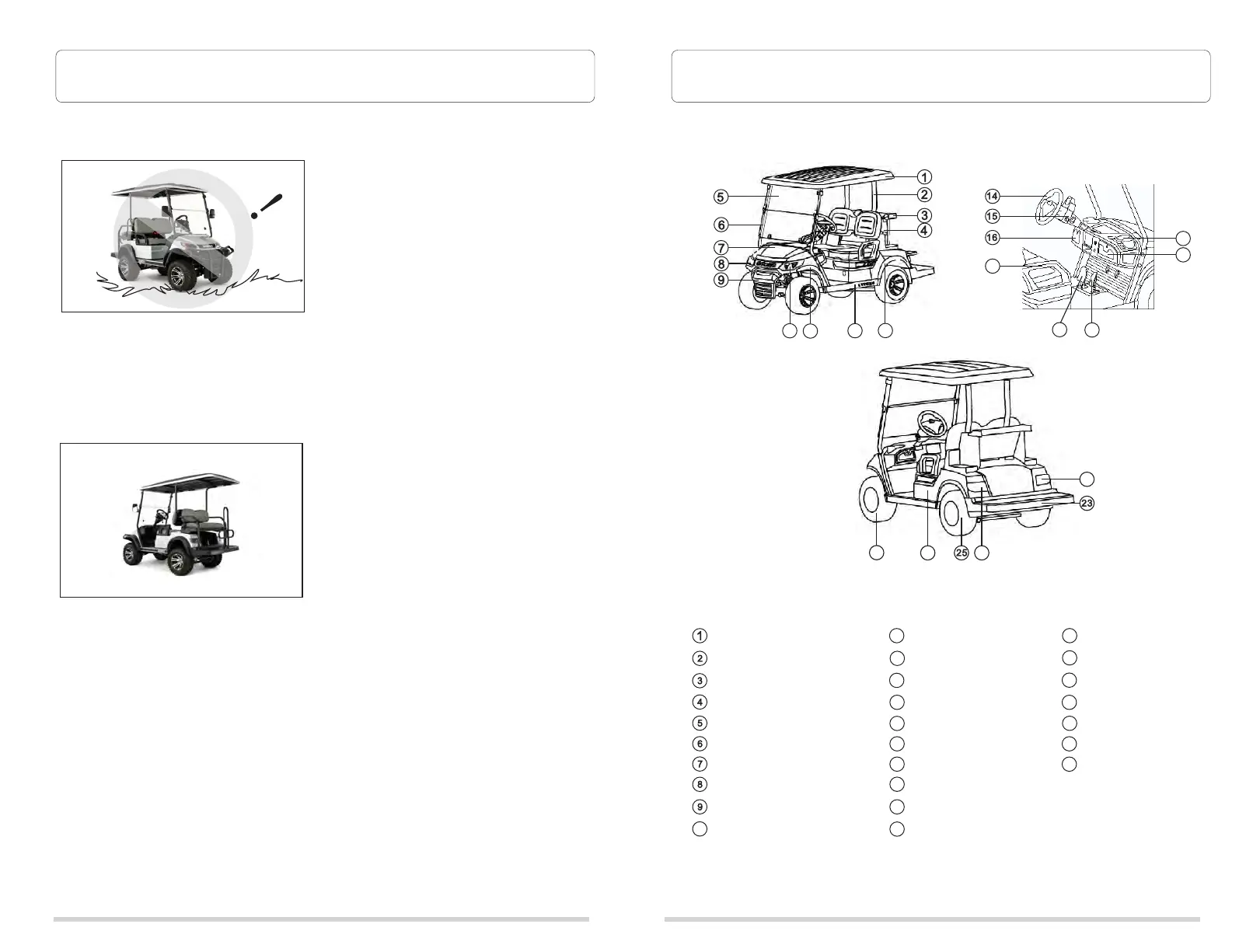 1
2
3
4
5
6
7
8
9

14
15
16

23
25

1
2
3
4
5
6
7
8
9