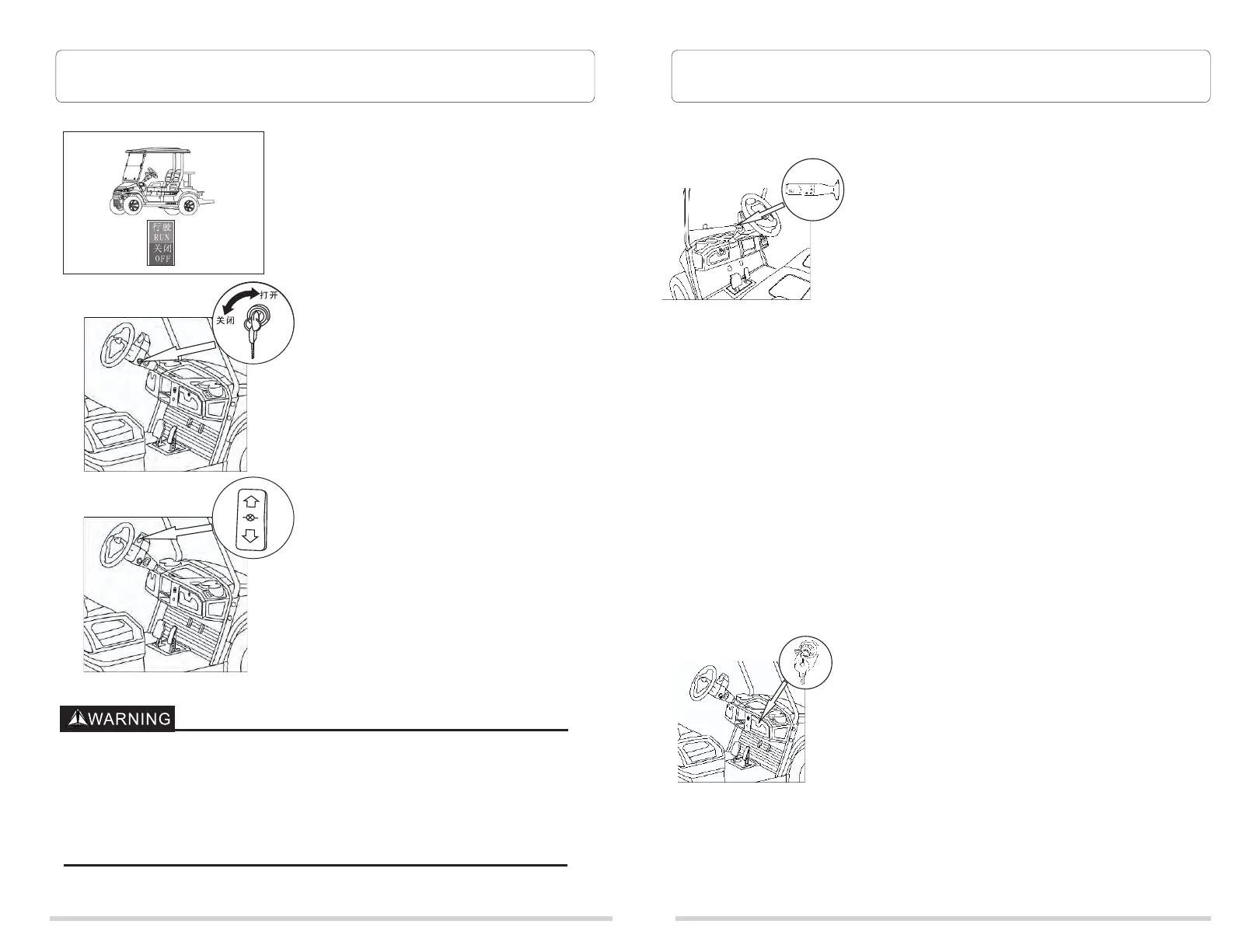 行驶
RUN
关闭
OFF

打开
关闭

WARNING