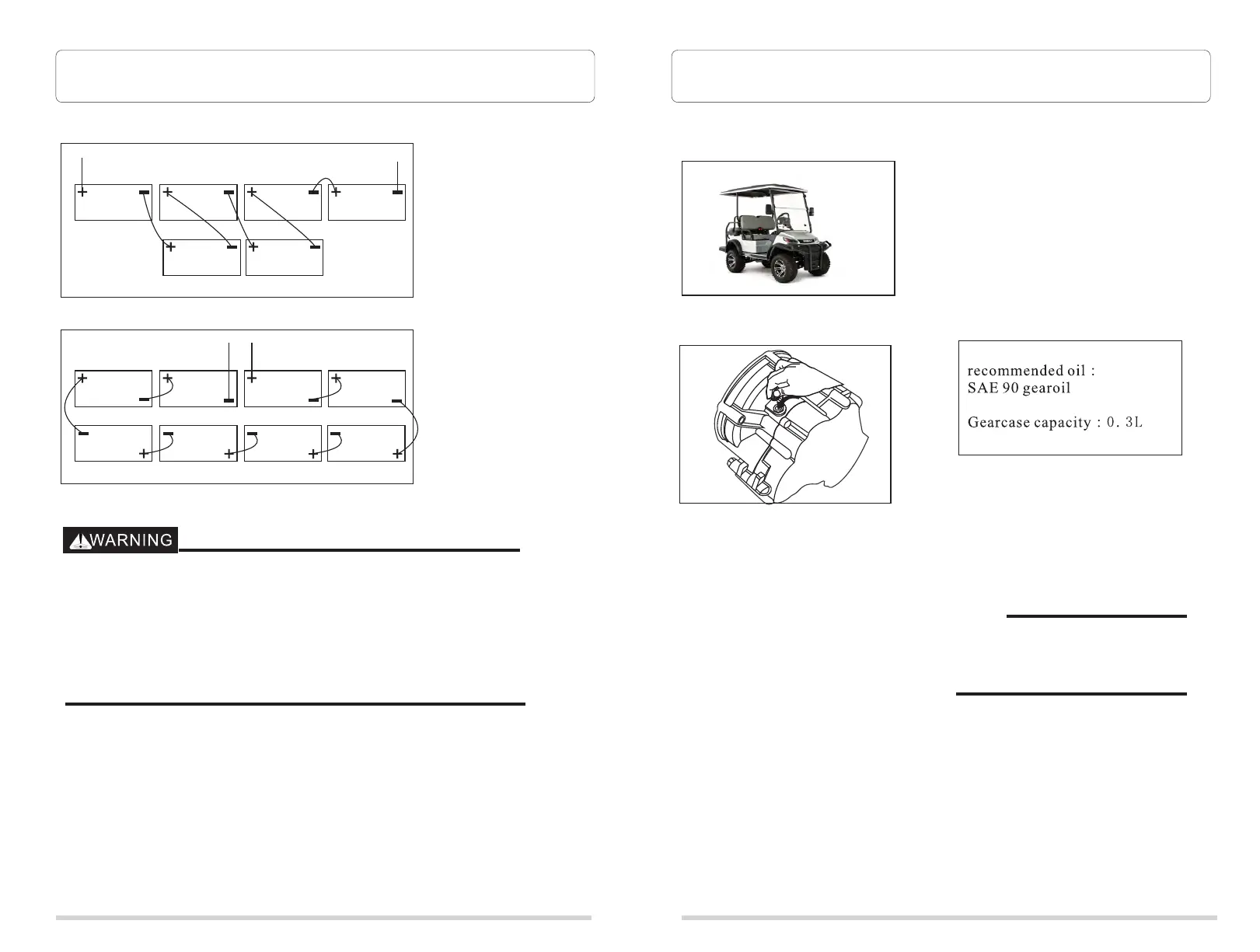 WARNING

recommended oil :
SAE 90 gearoil

Gearcase capacity : 0. 3L