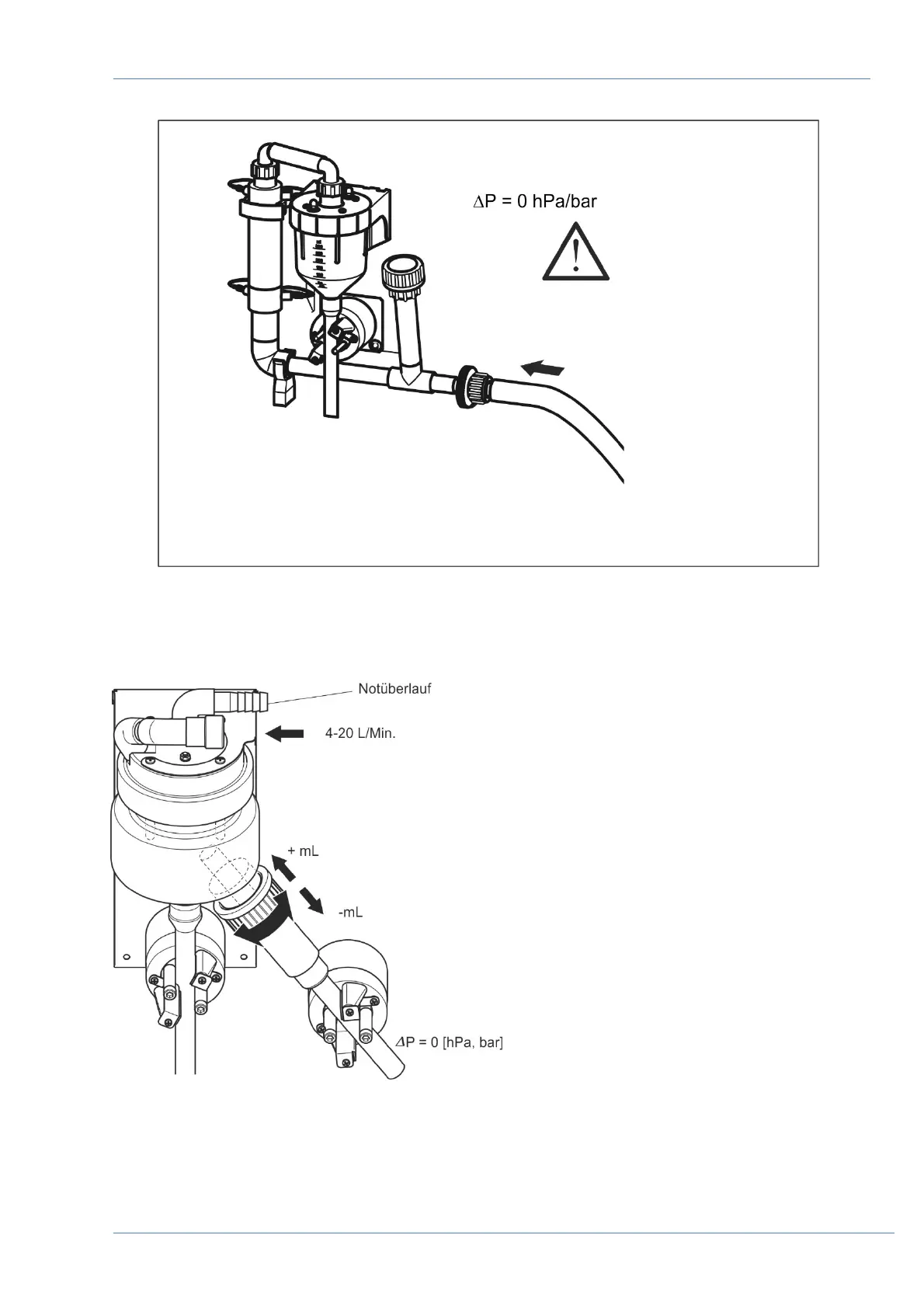 $\Delta P = 0$ hPa/bar

Notüberlauf

4-20 L/Min.

+ mL

-mL

$\Delta P = 0$ [hPa, bar]