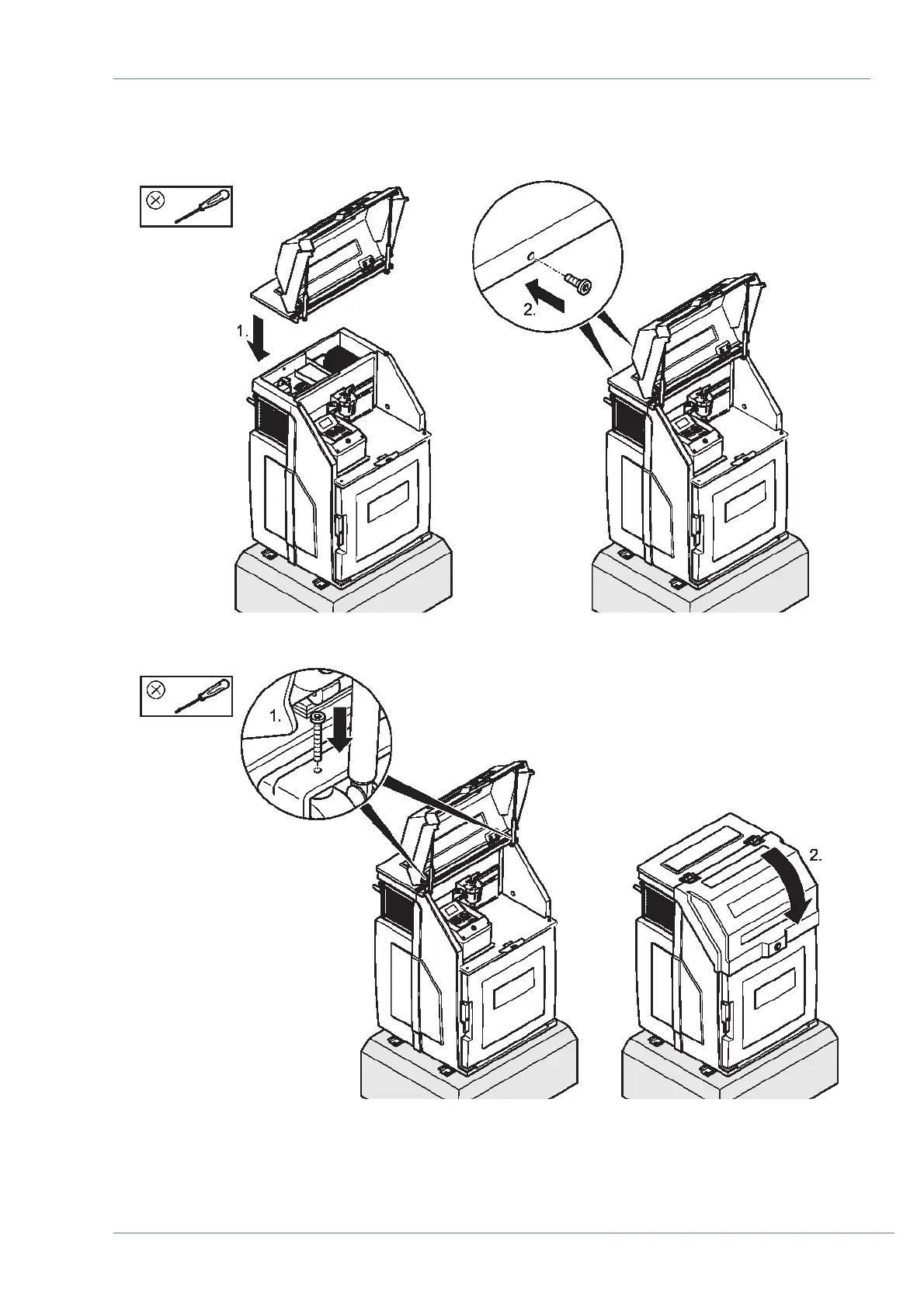 1.

2.

1.

2.