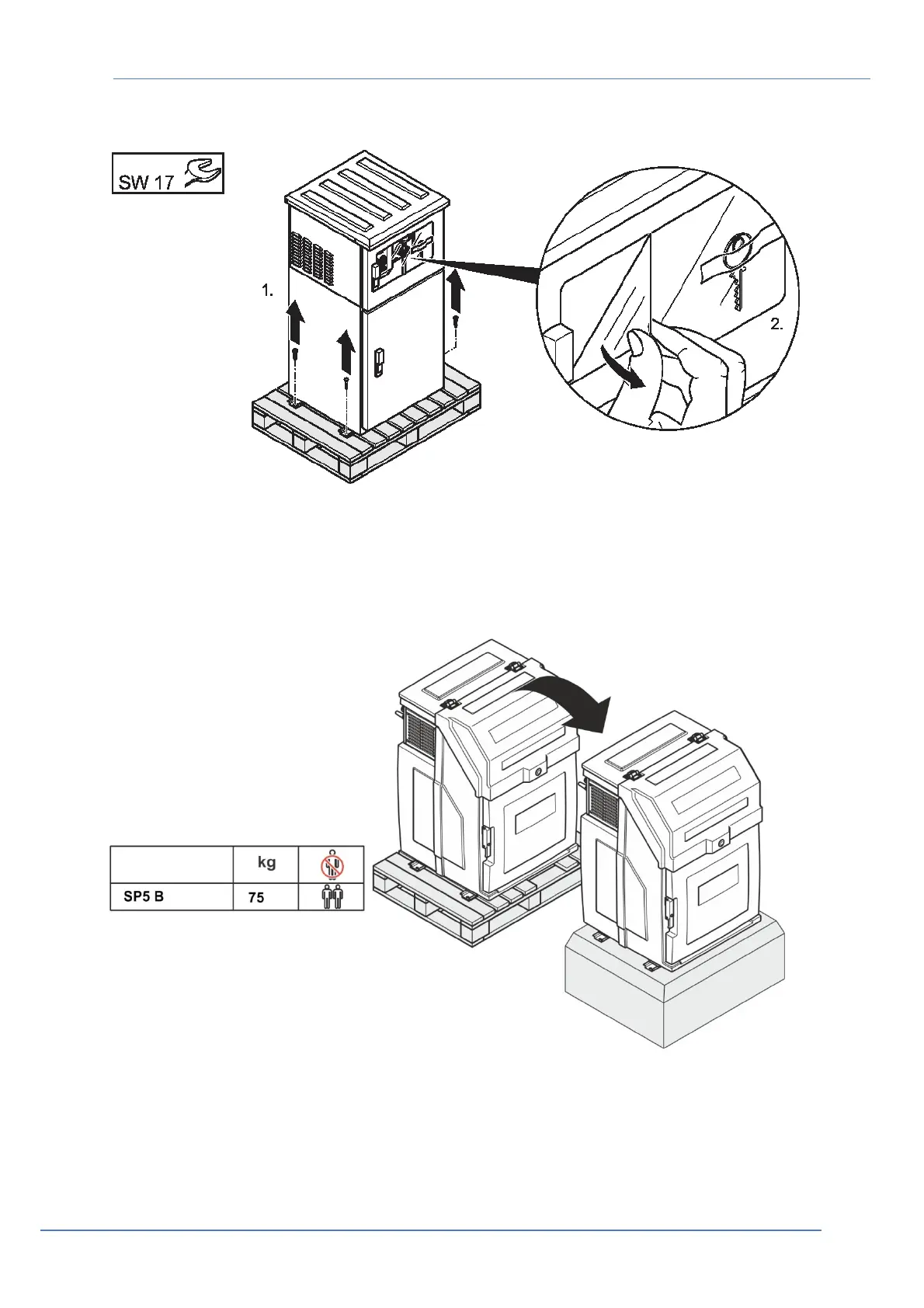 SW 17

1.

2.

| | kg | |
|---|---|---|
| SP5 B | 75 | |