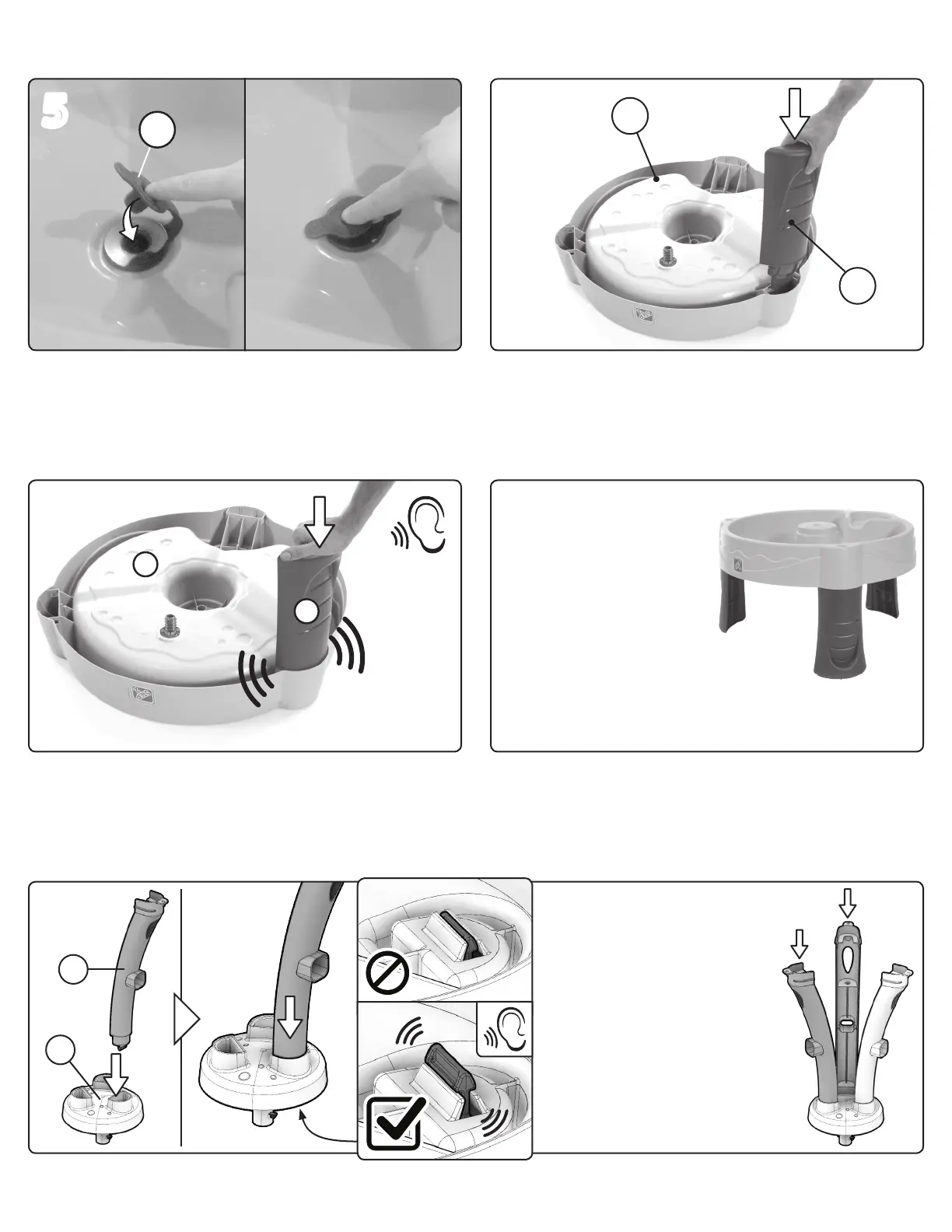 5