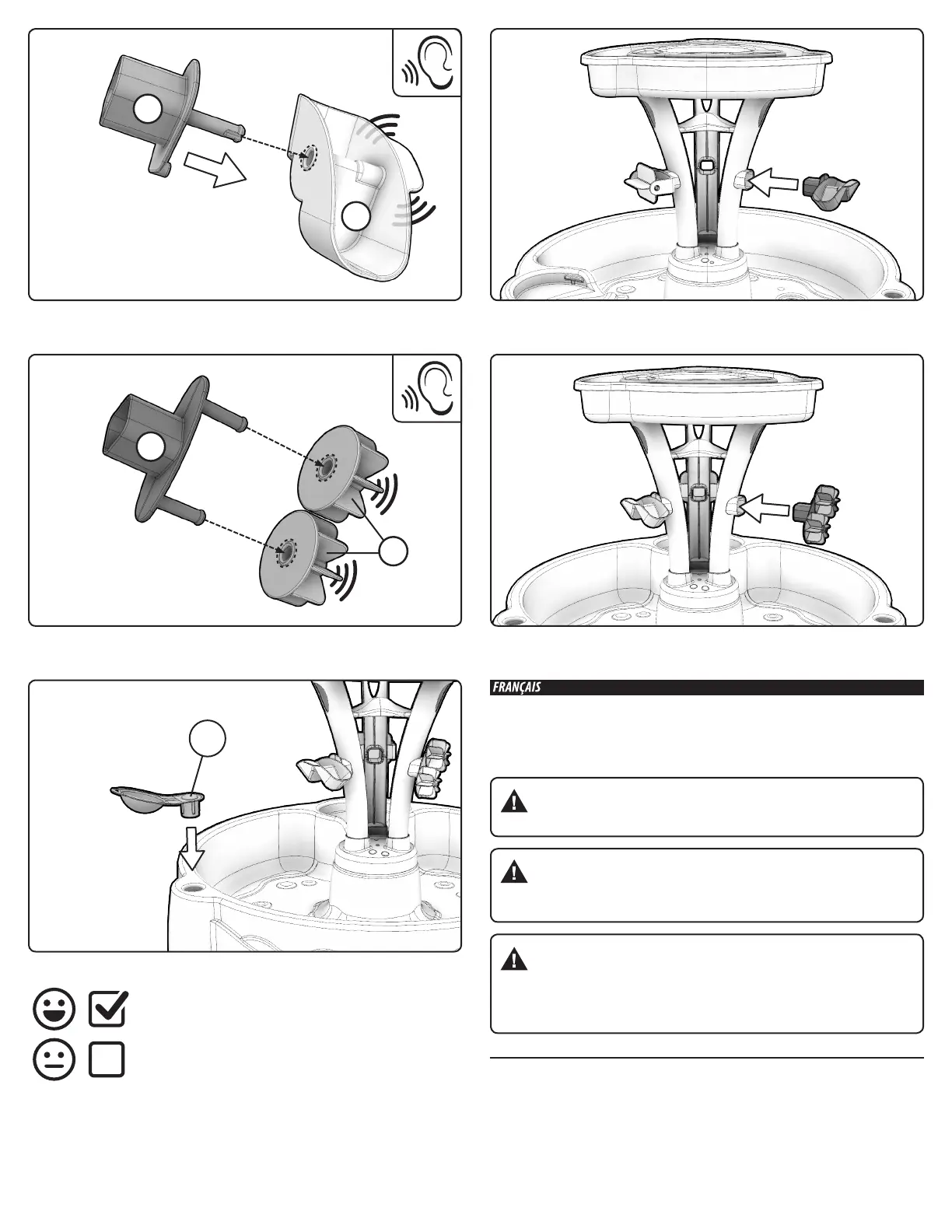 FRANÇAIS