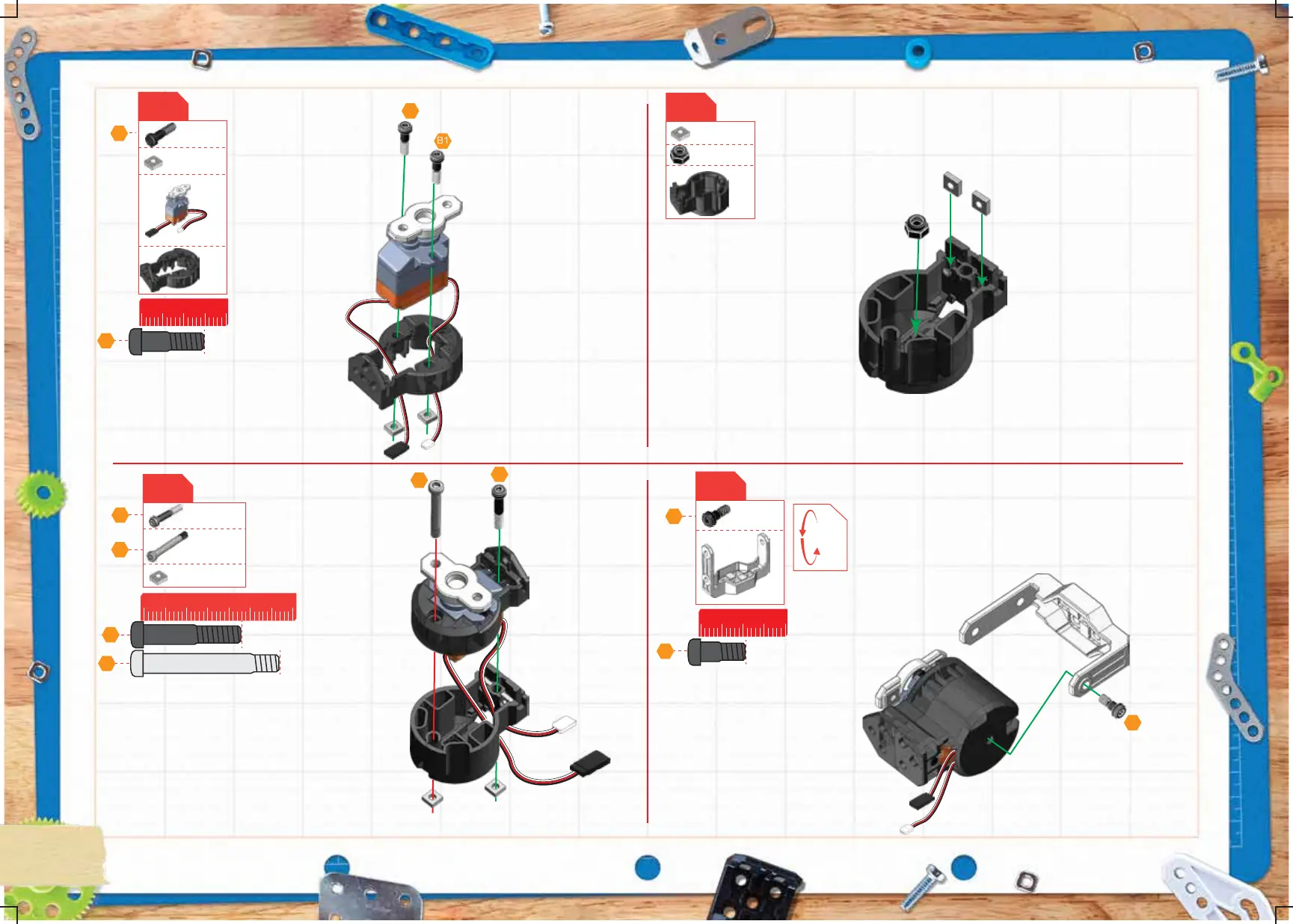 B1